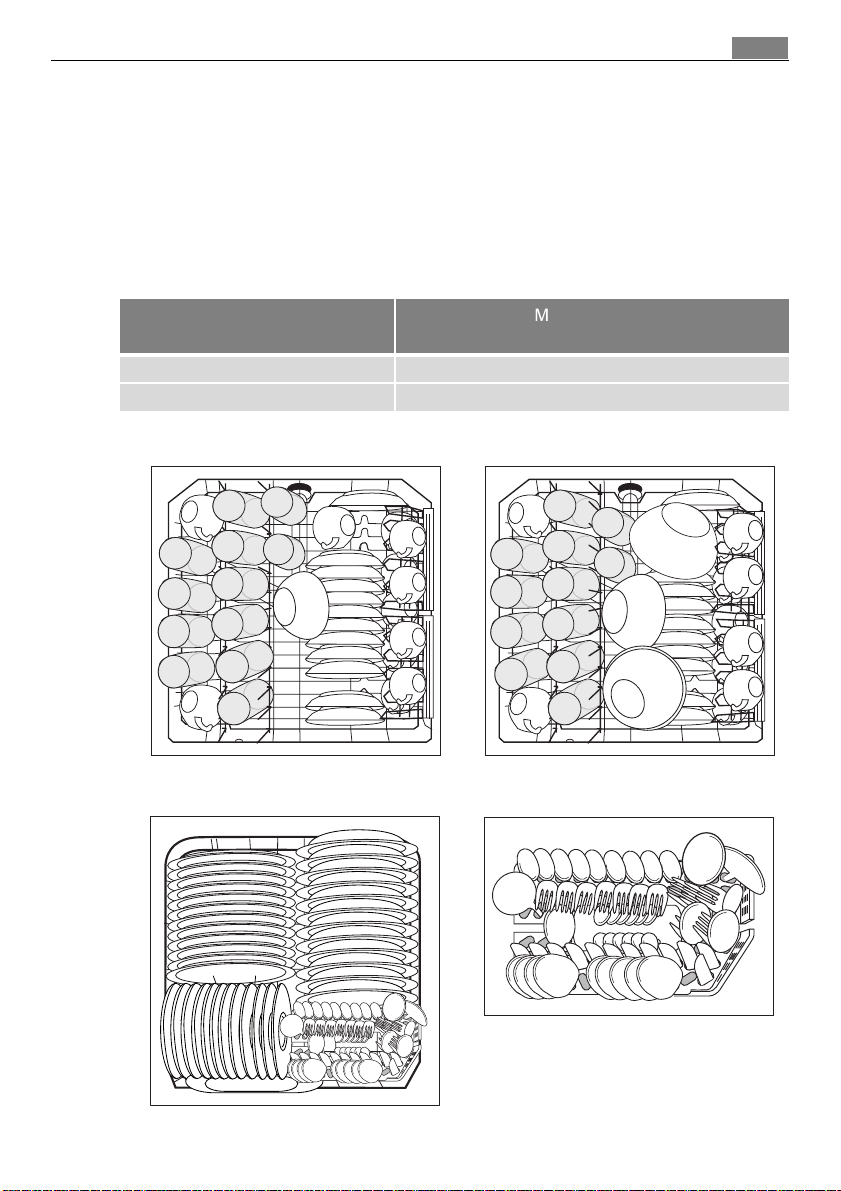 M