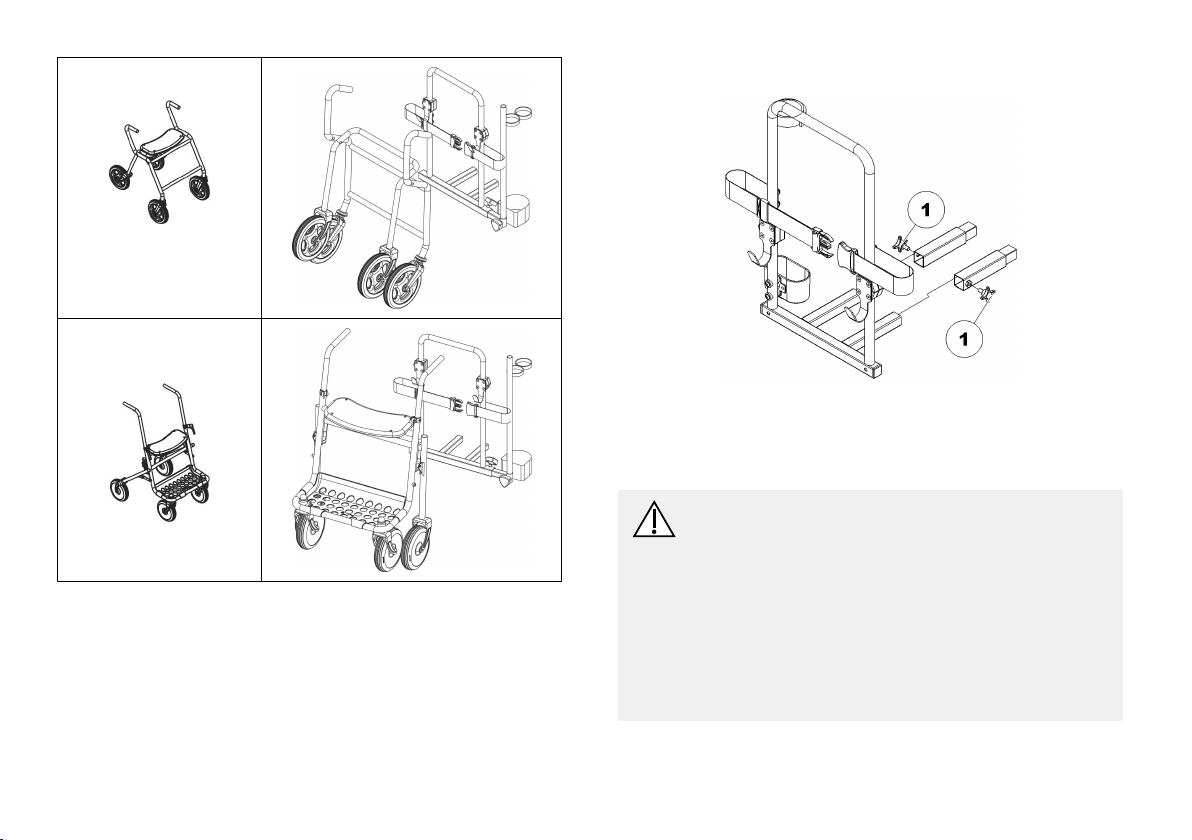 1

1