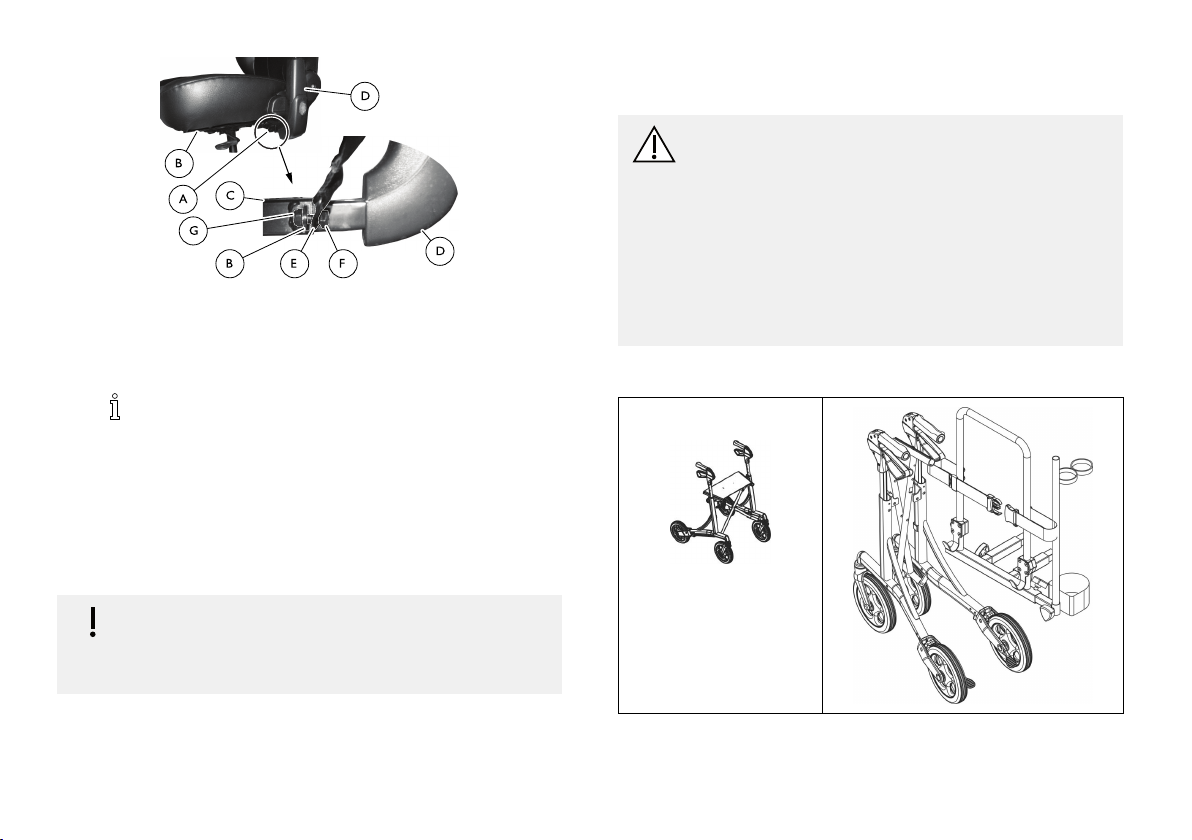 D
B
A
C
G
B
E
F
D