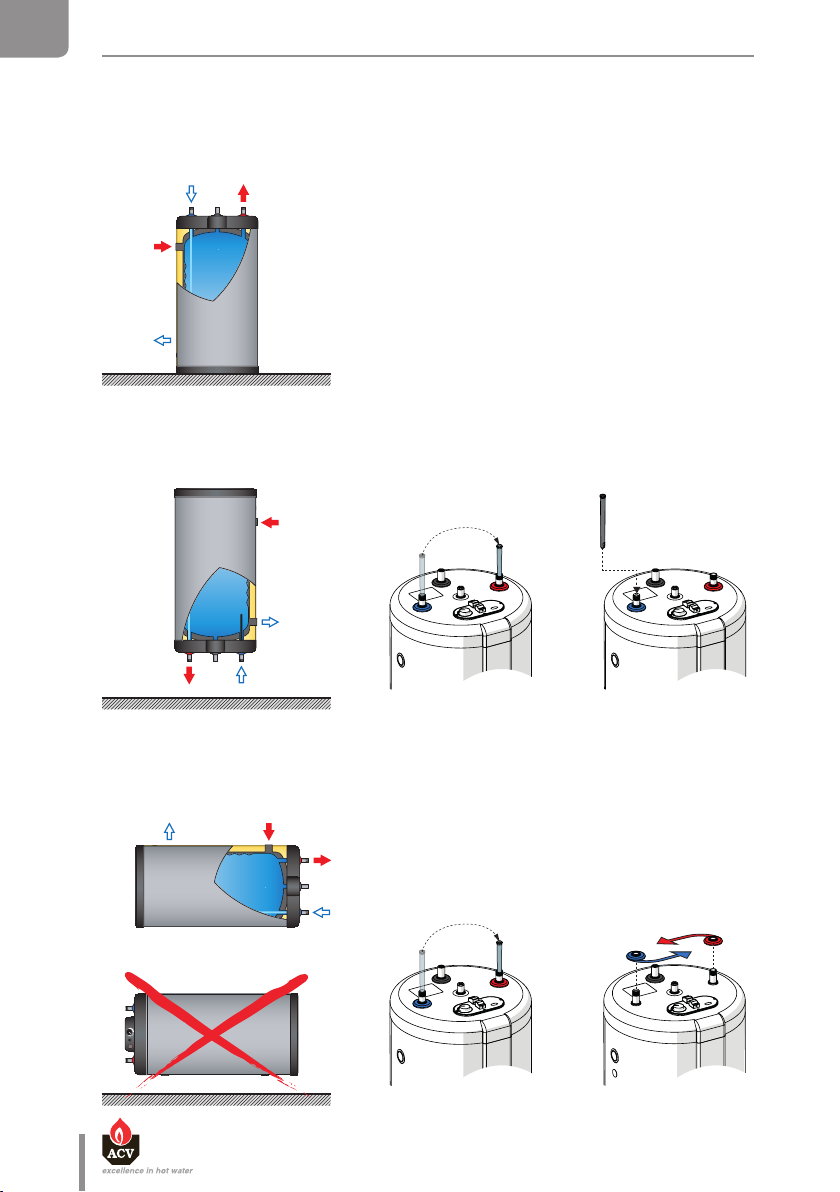 ACV
excellence in hot water