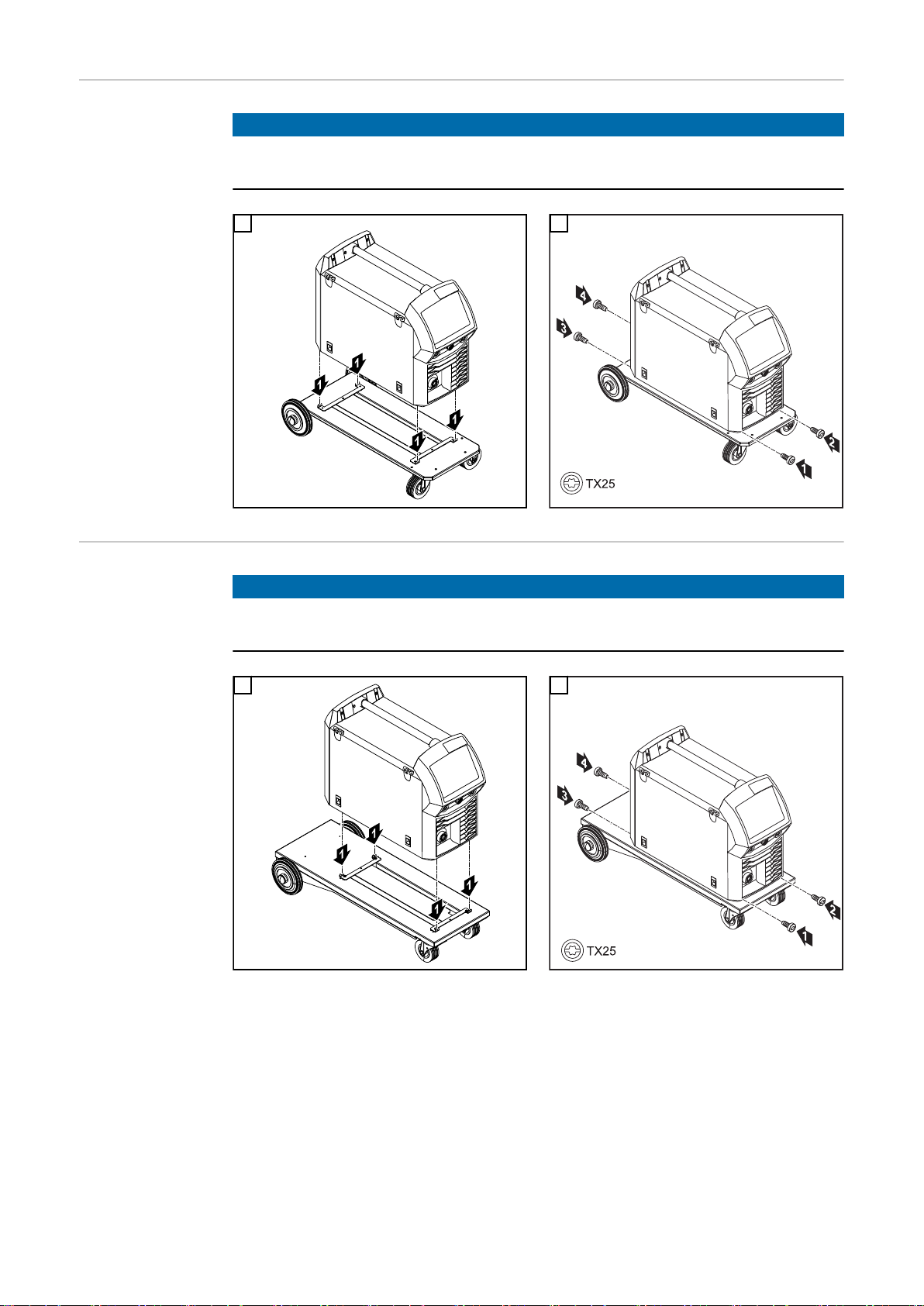 1 1 1 1

4 3 2 1

TX25

1 1 1 1

4 3 2 1

TX25