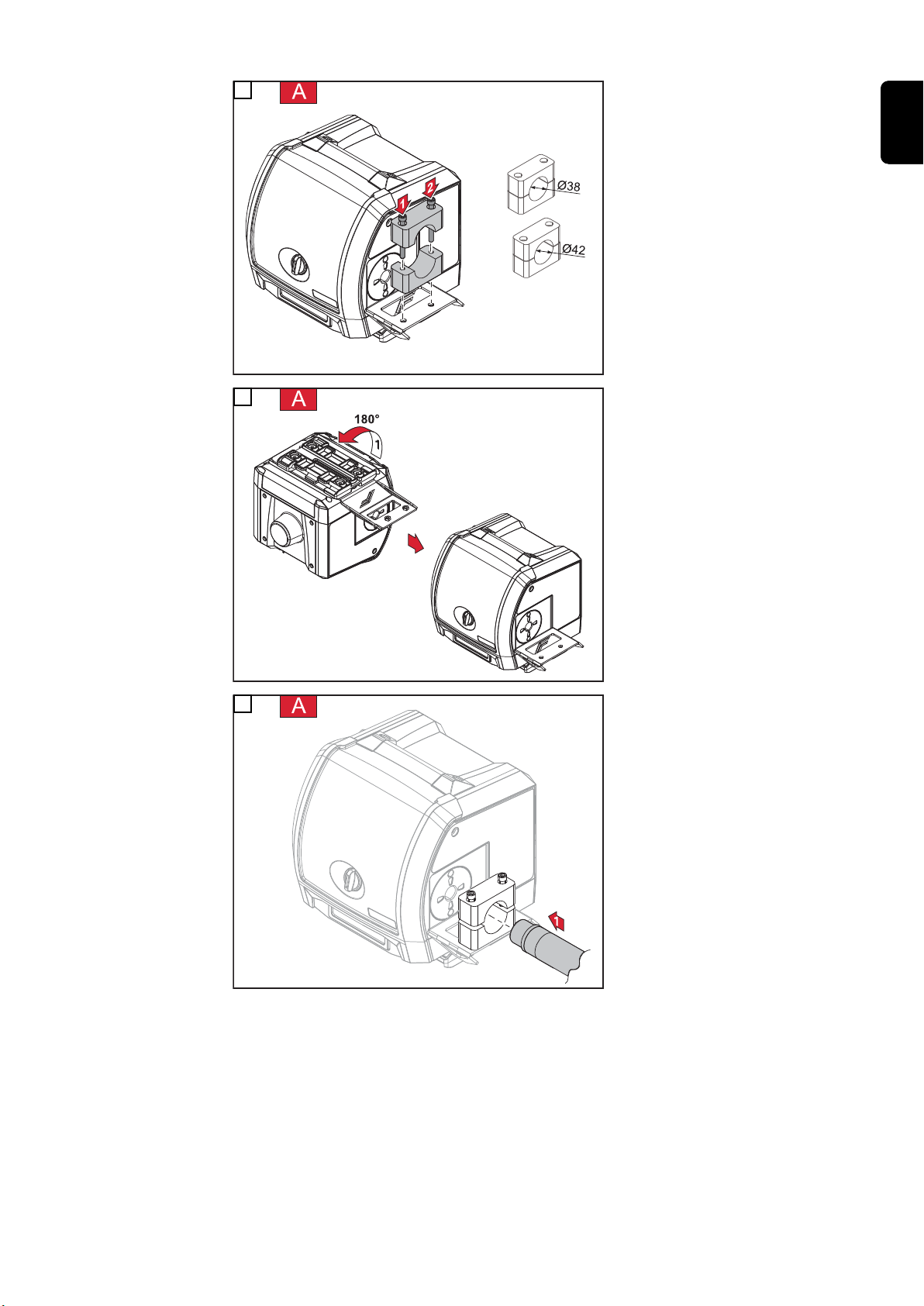 A

1

2

Ø38

Ø42

A

180°

1

A

1