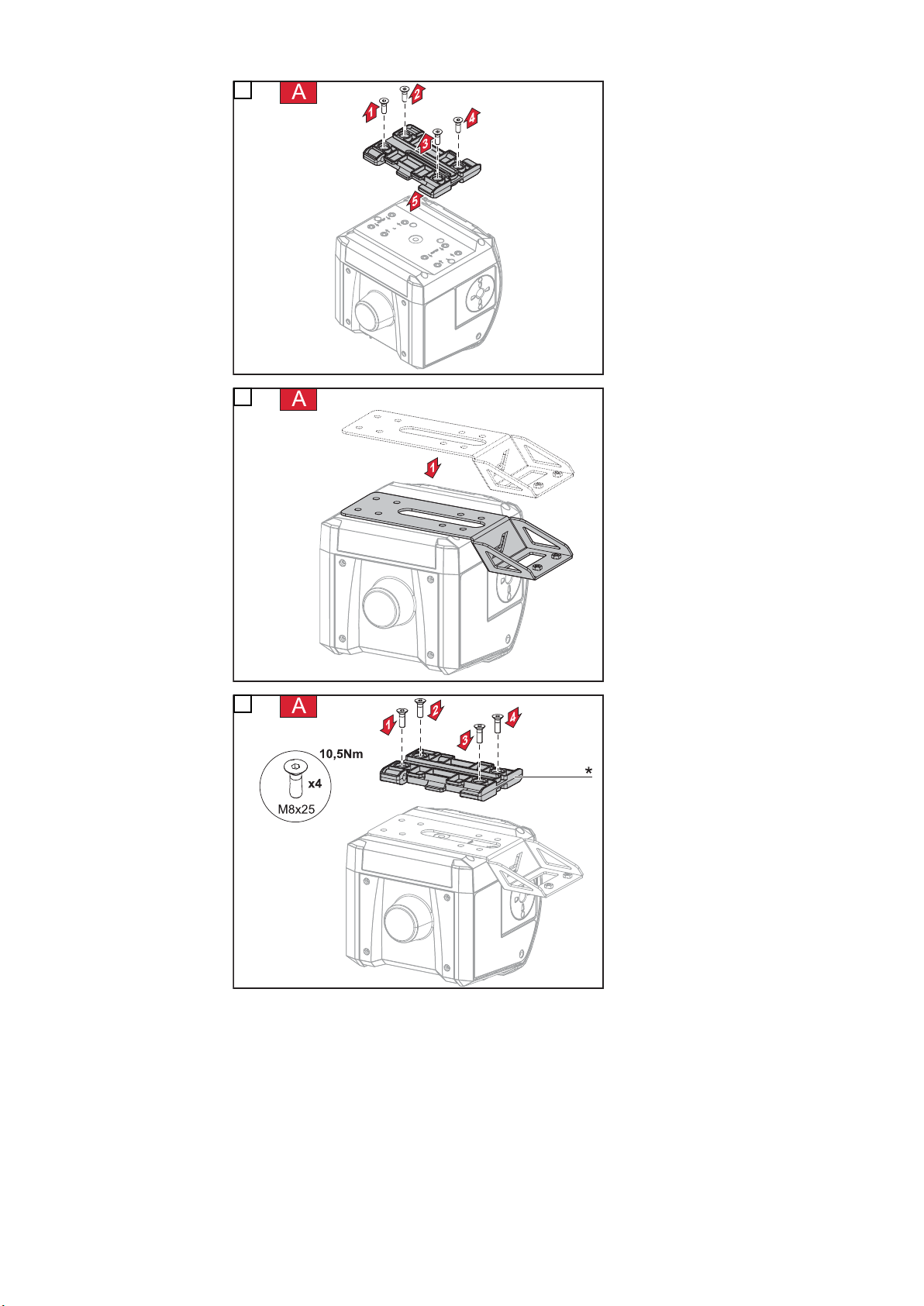 A

1
2
3
4
5

A

1

A

1
2
3
4

10,5Nm
x4
M8x25
*