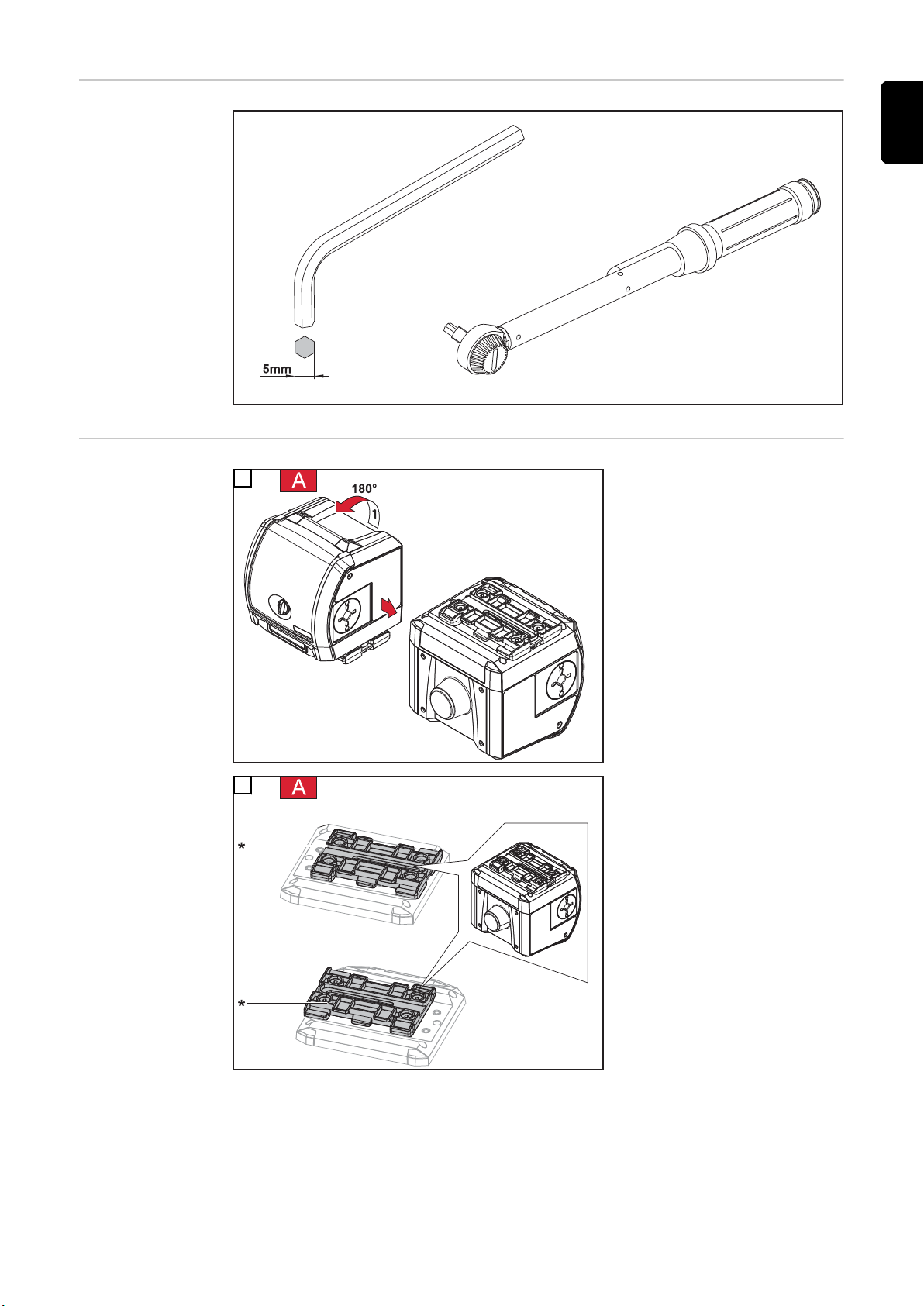 5mm

A
180°
1

A
*
*