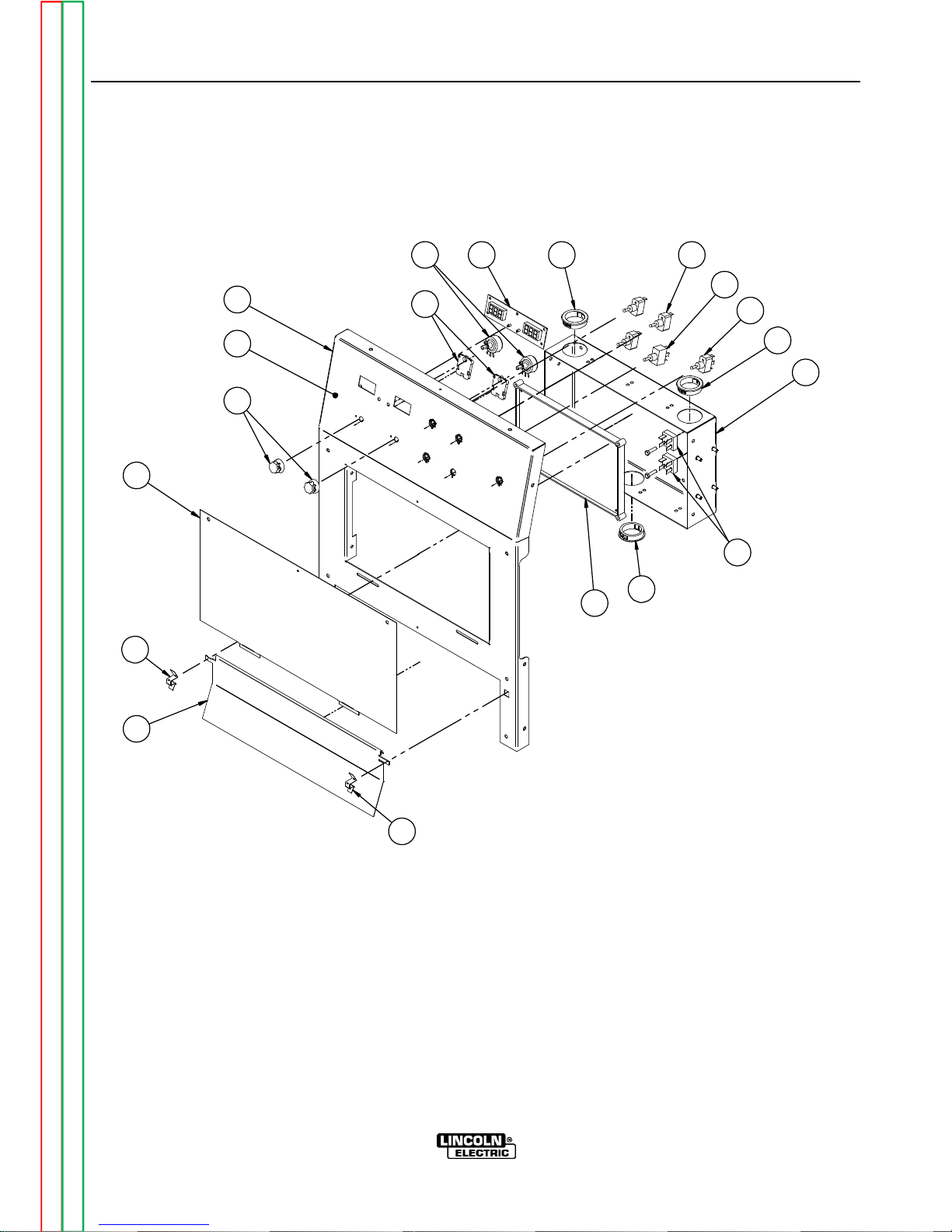 LINCOLN®
ELECTRIC