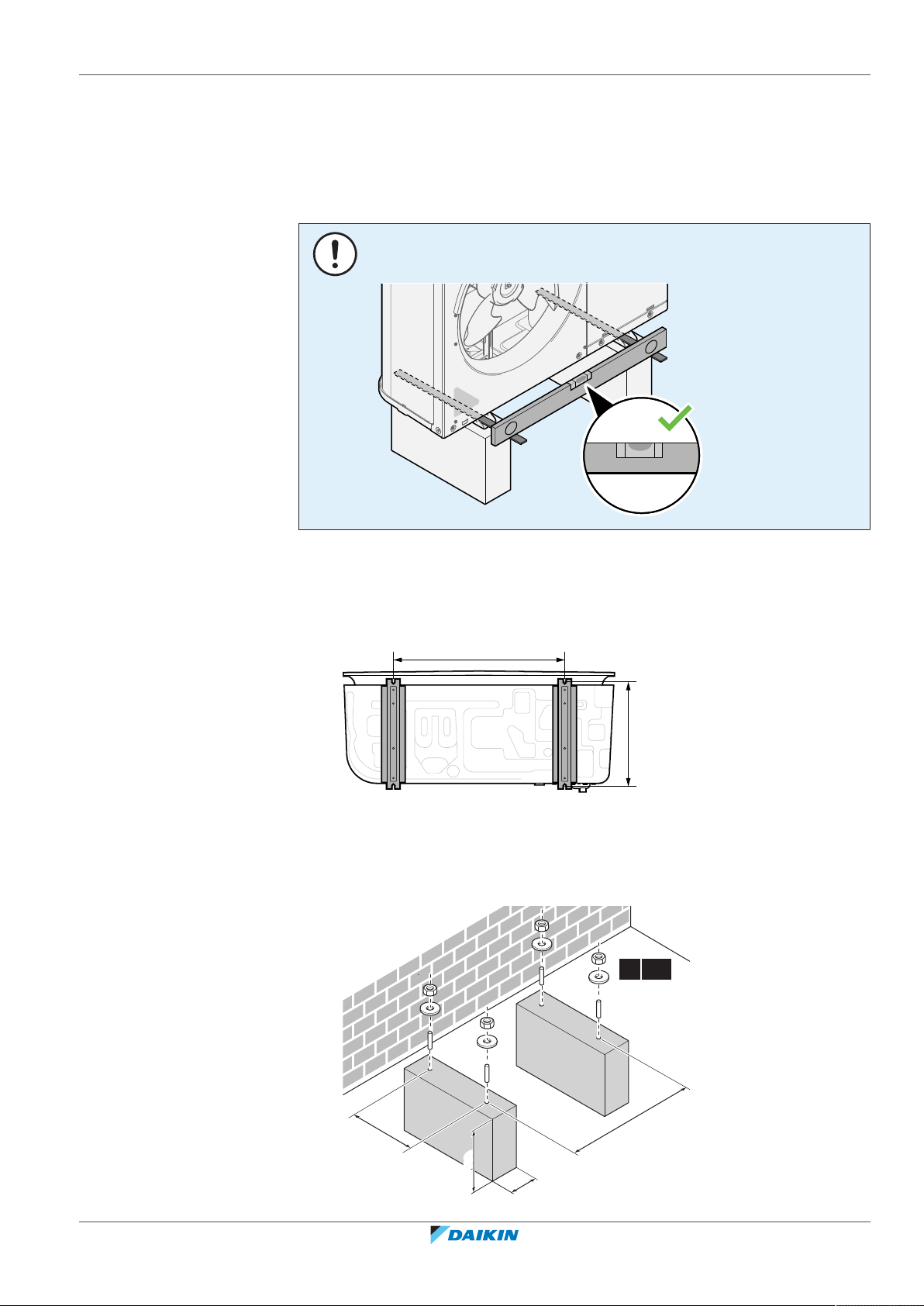 DAIKIN