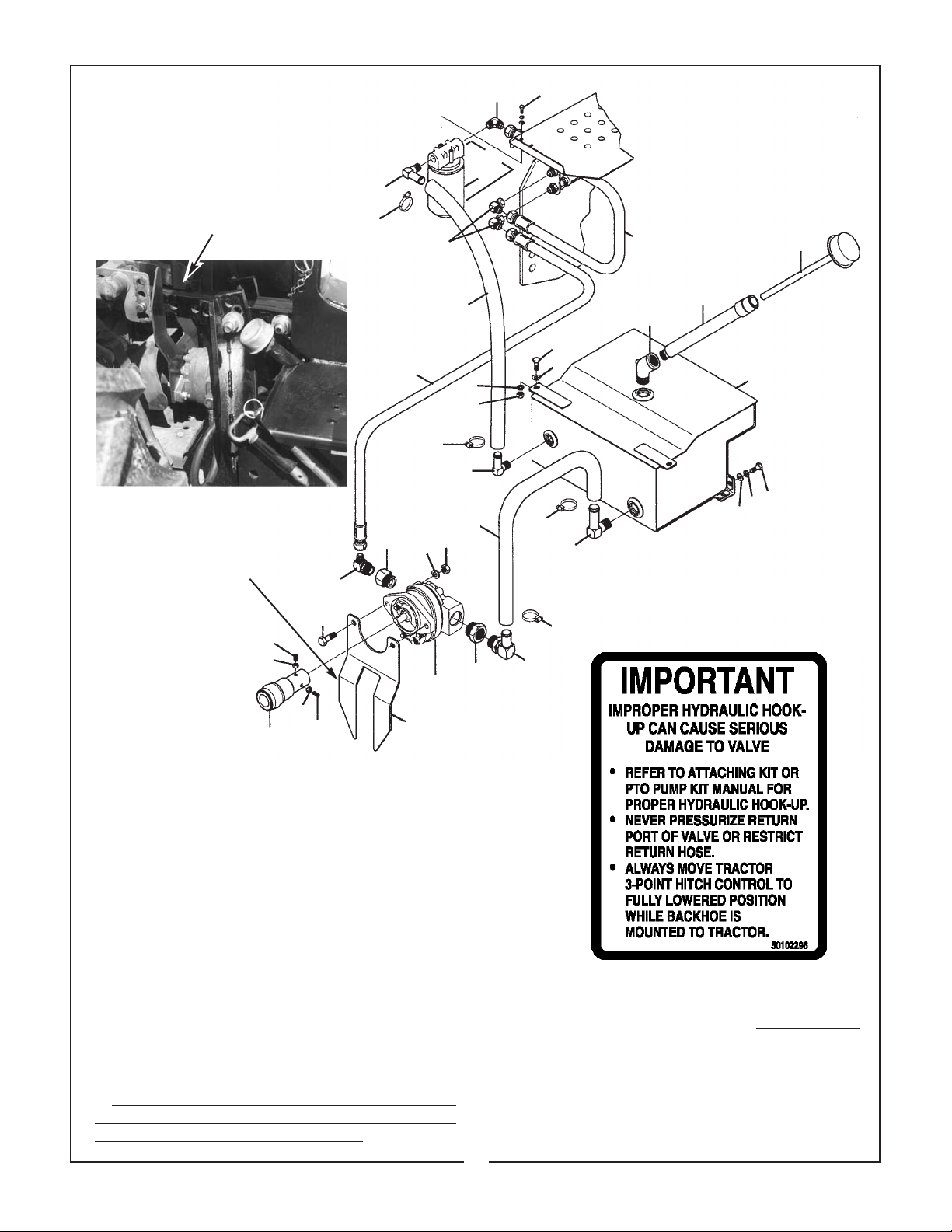 IMPORTANT

IMPROPER HYDRAULIC HOOK-UP CAN CAUSE SERIOUS DAMAGE TO VALVE

• REFER TO ATTACHING KIT OR PTO PUMP KIT MANUAL FOR PROPER HYDRAULIC HOOK-UP.
• NEVER PRESSURIZE RETURN PORT OF VALVE OR RESTRICT RETURN HOSE.
• ALWAYS MOVE TRACTOR 3-POINT HITCH CONTROL TO FULLY LOWERED POSITION WHILE BACKHOE IS MOUNTED TO TRACTOR.

50102296