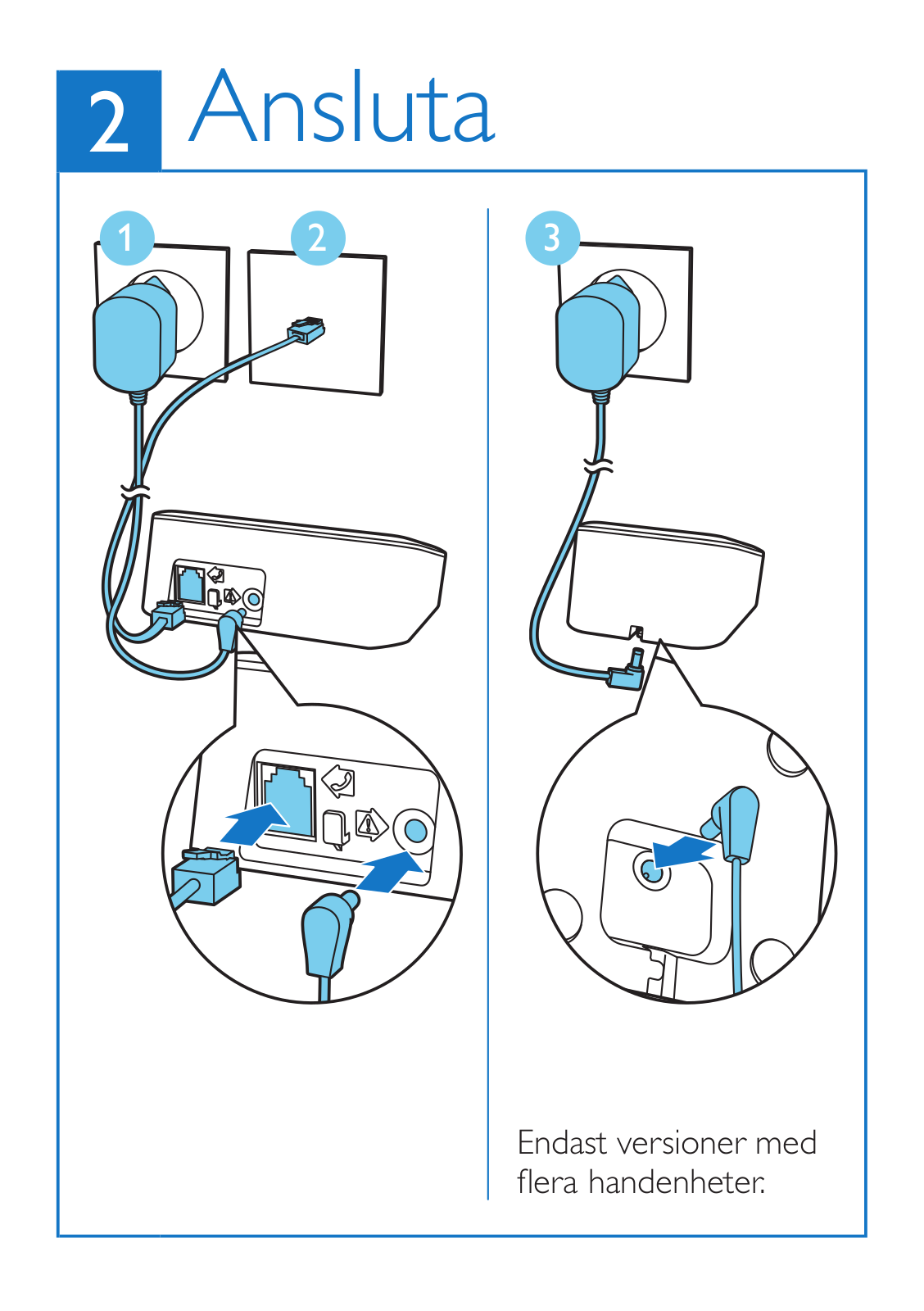 2 Ansluta

1

2

3

Endast versioner med flera handenheter.