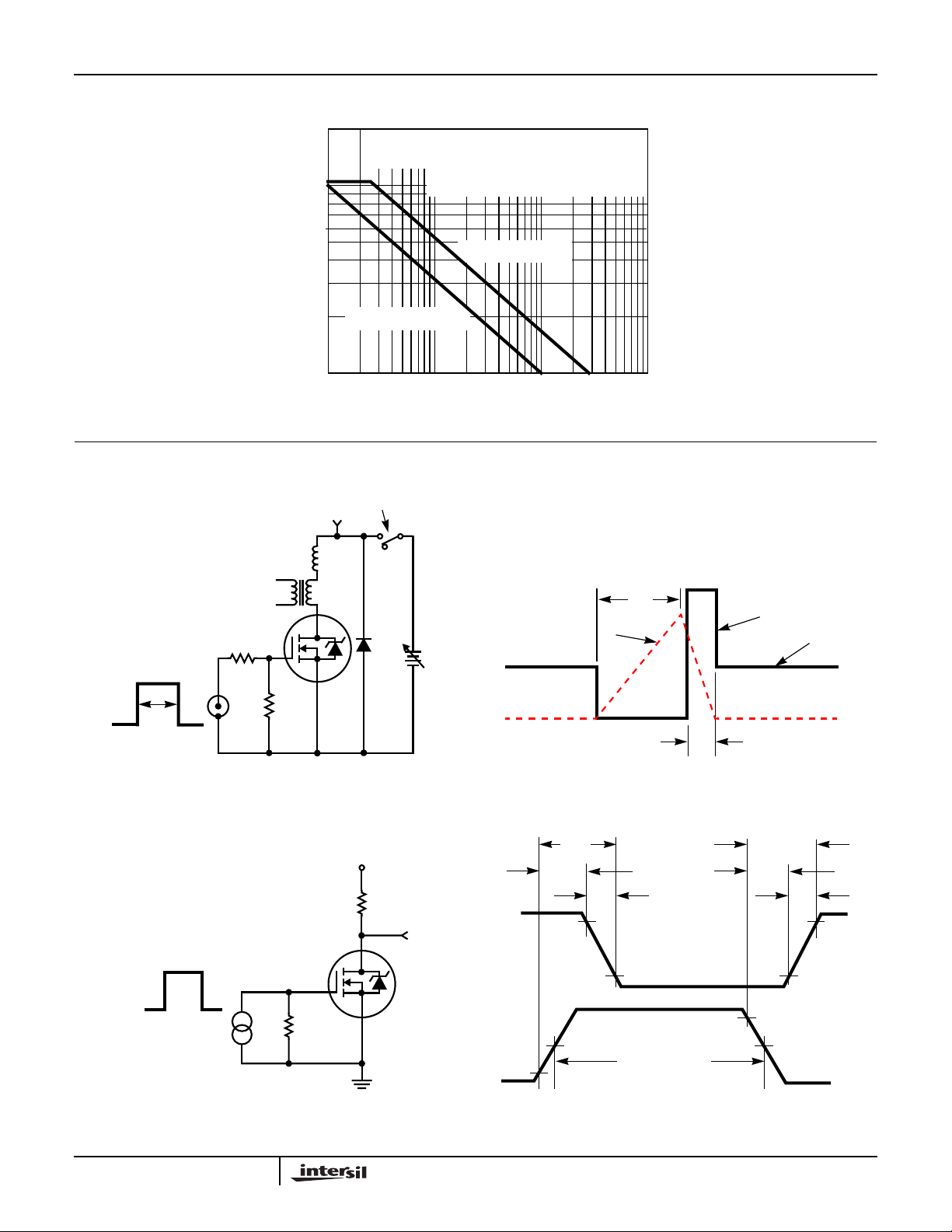 intersil