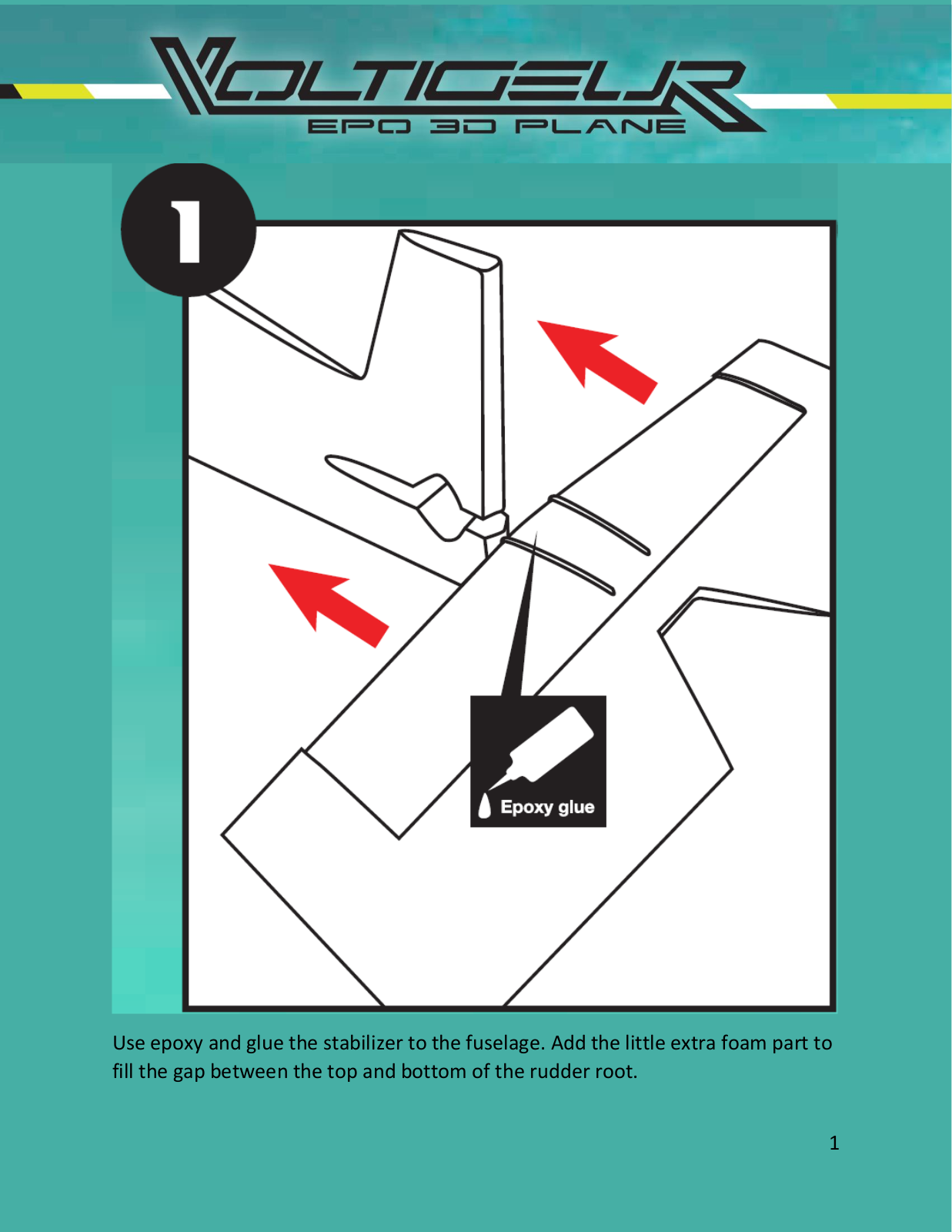 VOLTIGEUR
EPO 3D PLANE

1

Epoxy glue

Use epoxy and glue the stabilizer to the fuselage. Add the little extra foam part to fill the gap between the top and bottom of the rudder root.

1