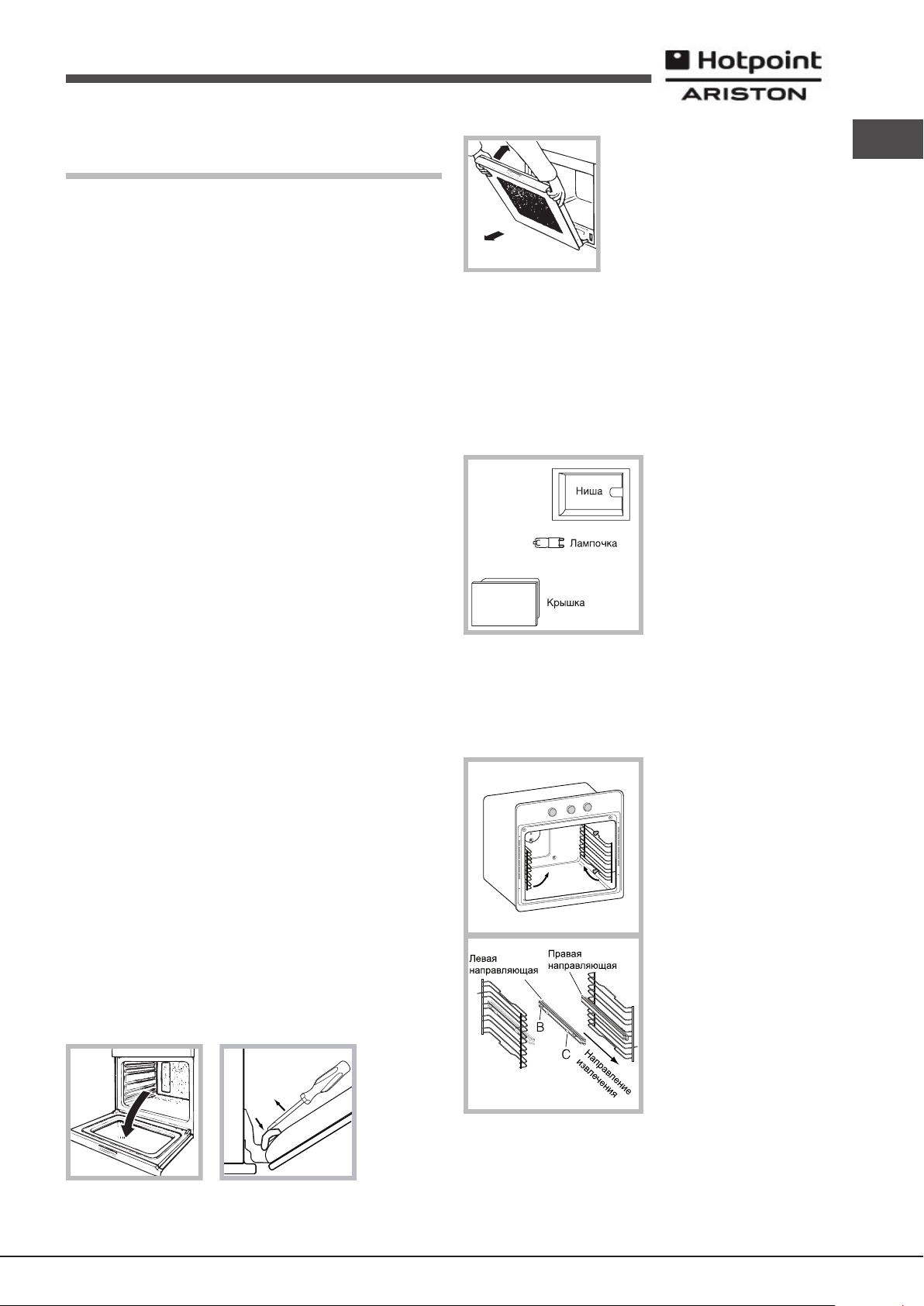 Hotpoint
ARISTON

Ниша

Лампочка

Крышка

Левая направляющая

Правая направляющая

B

C

Направление извлечения