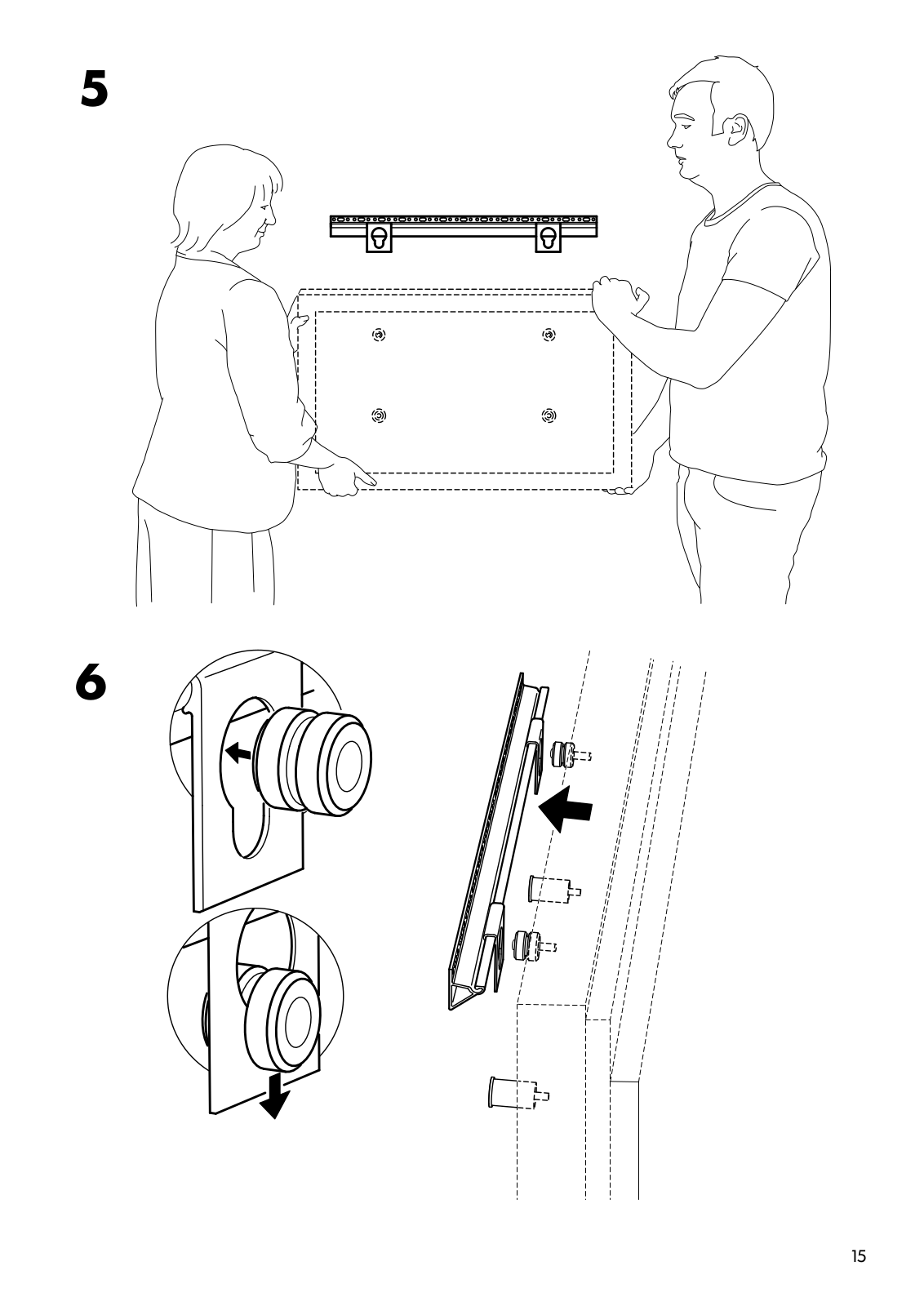 5

6

15