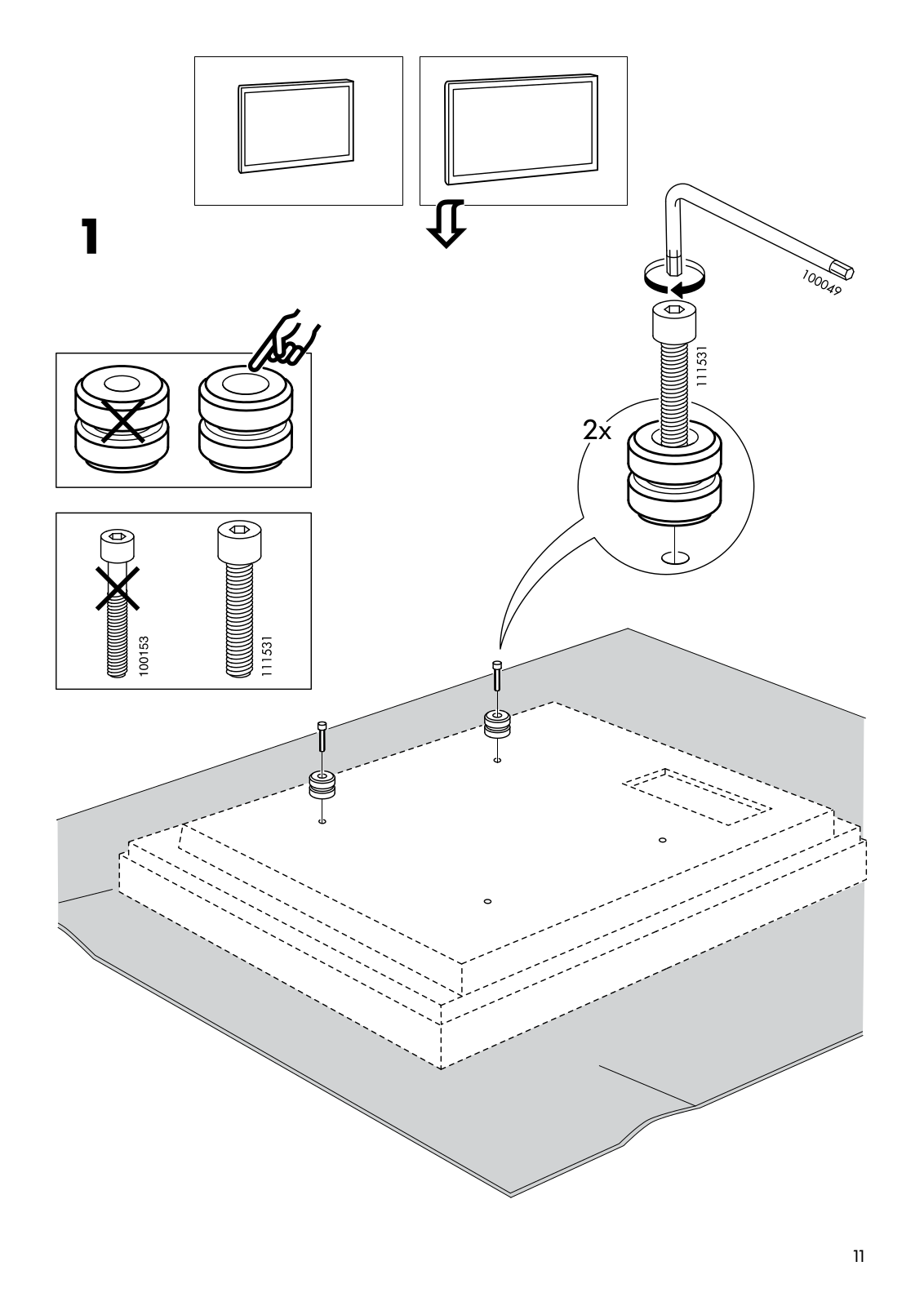 1

100049

111531

2x

100153

111531

11