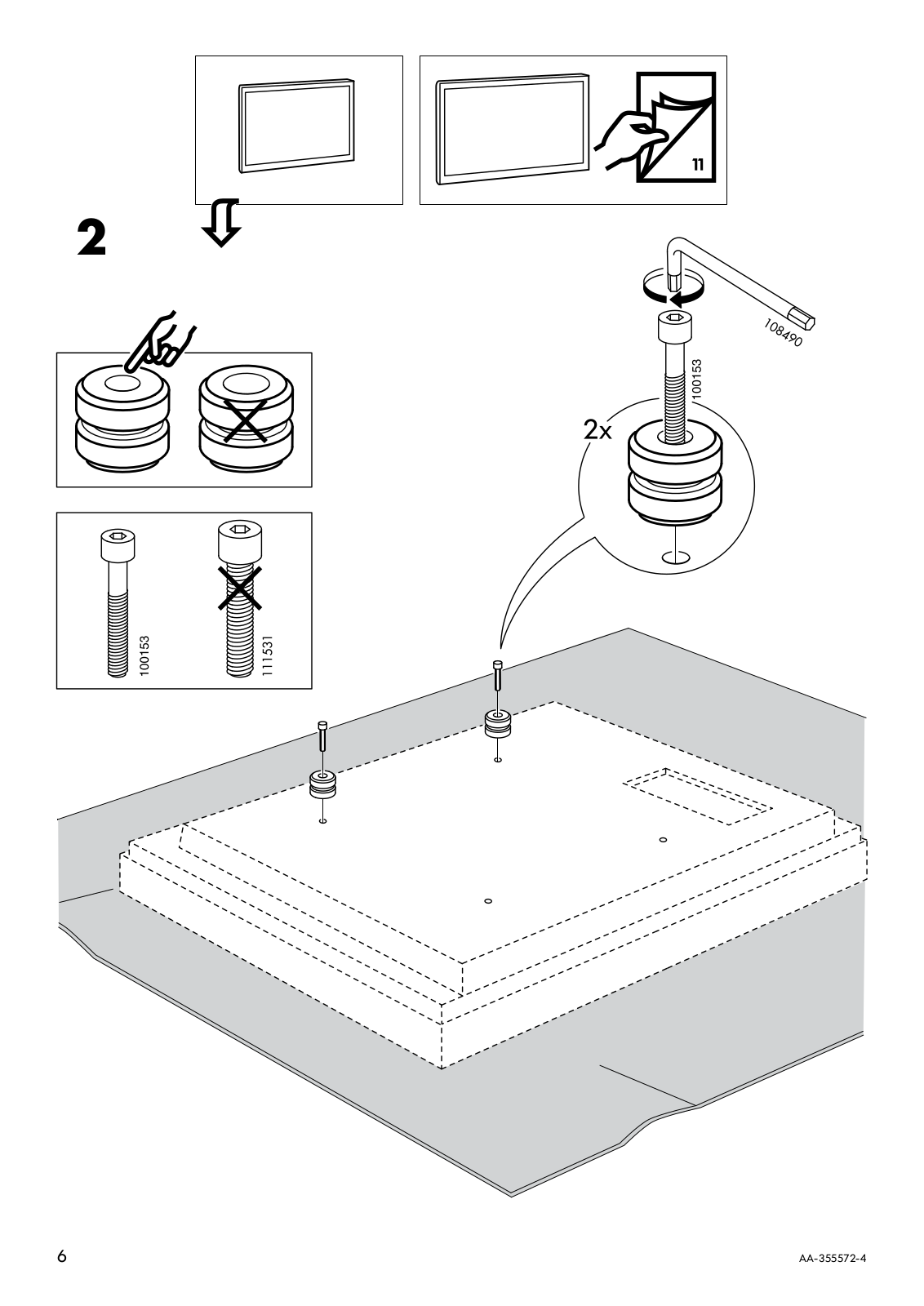 11

2

108490

100153

2x

100153

111531

6

AA-355572-4