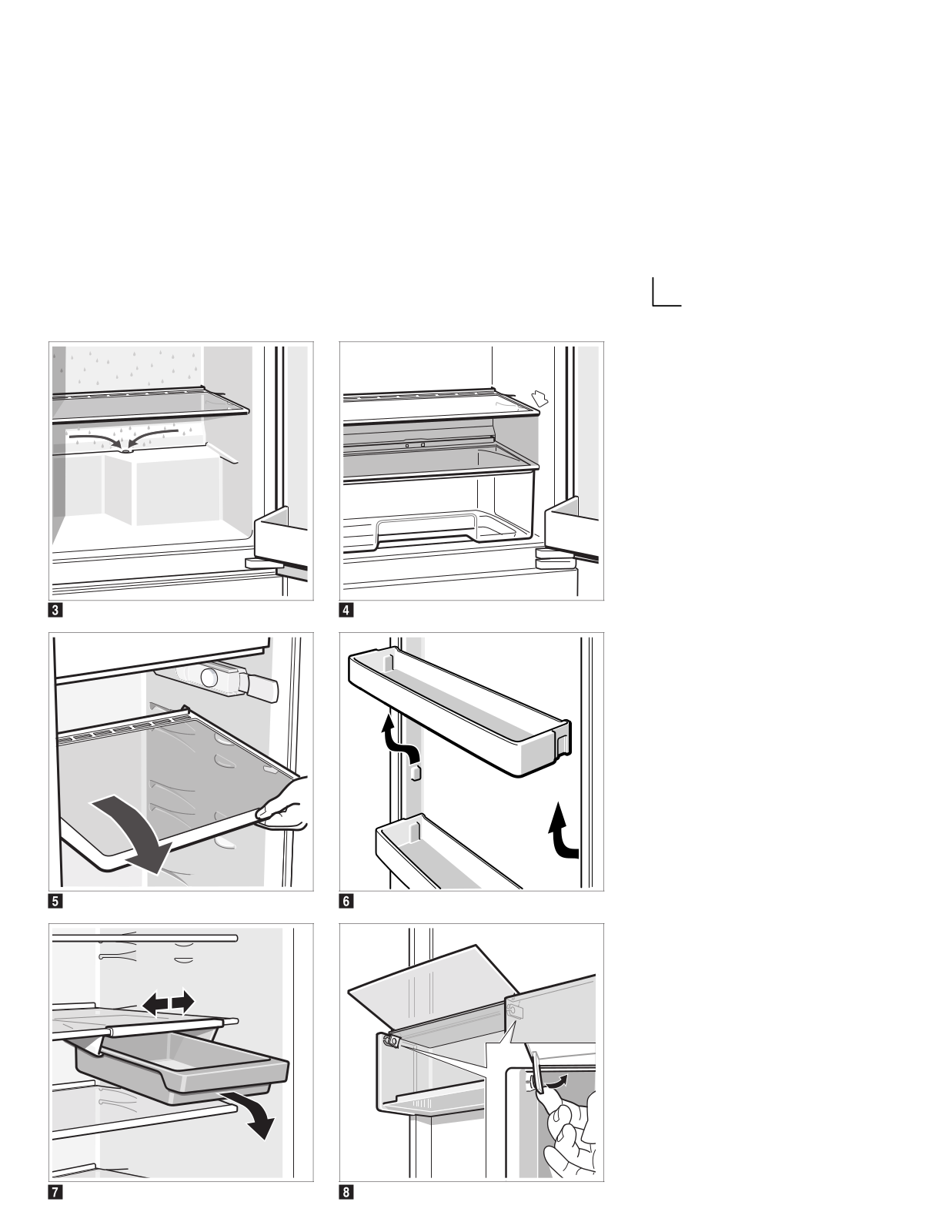 3

4

5

6

7

8