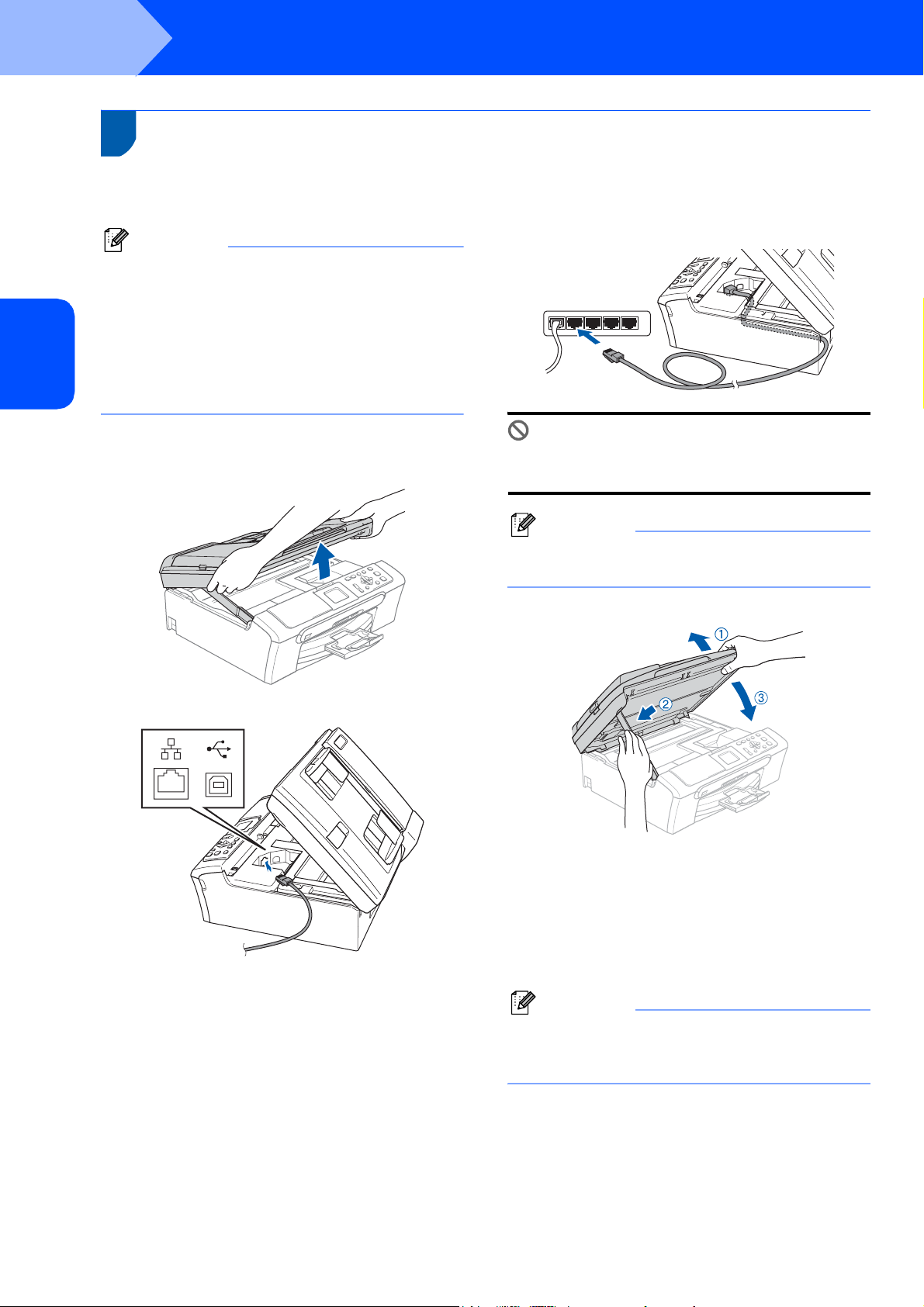 ①
②
③