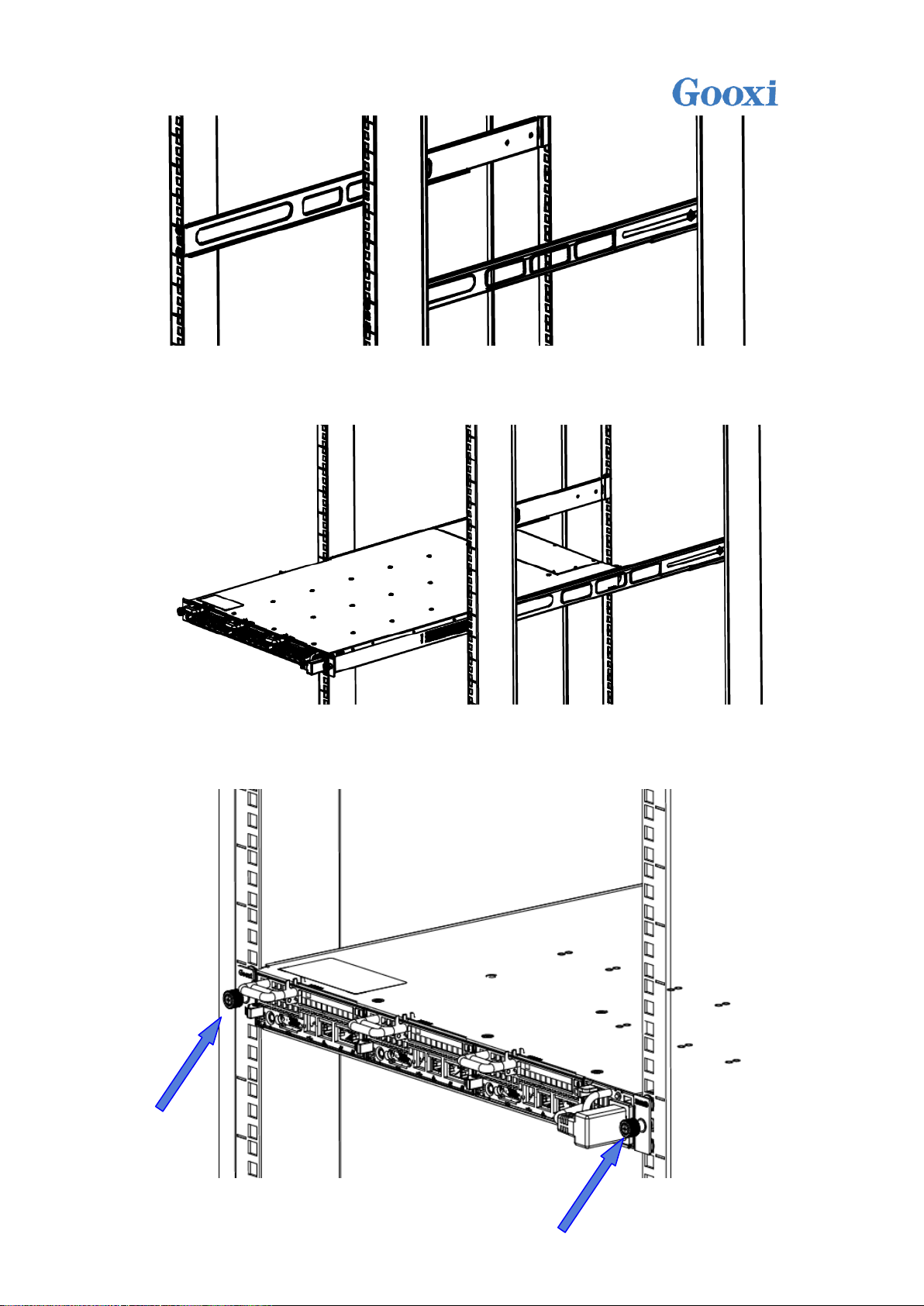 Gooxi