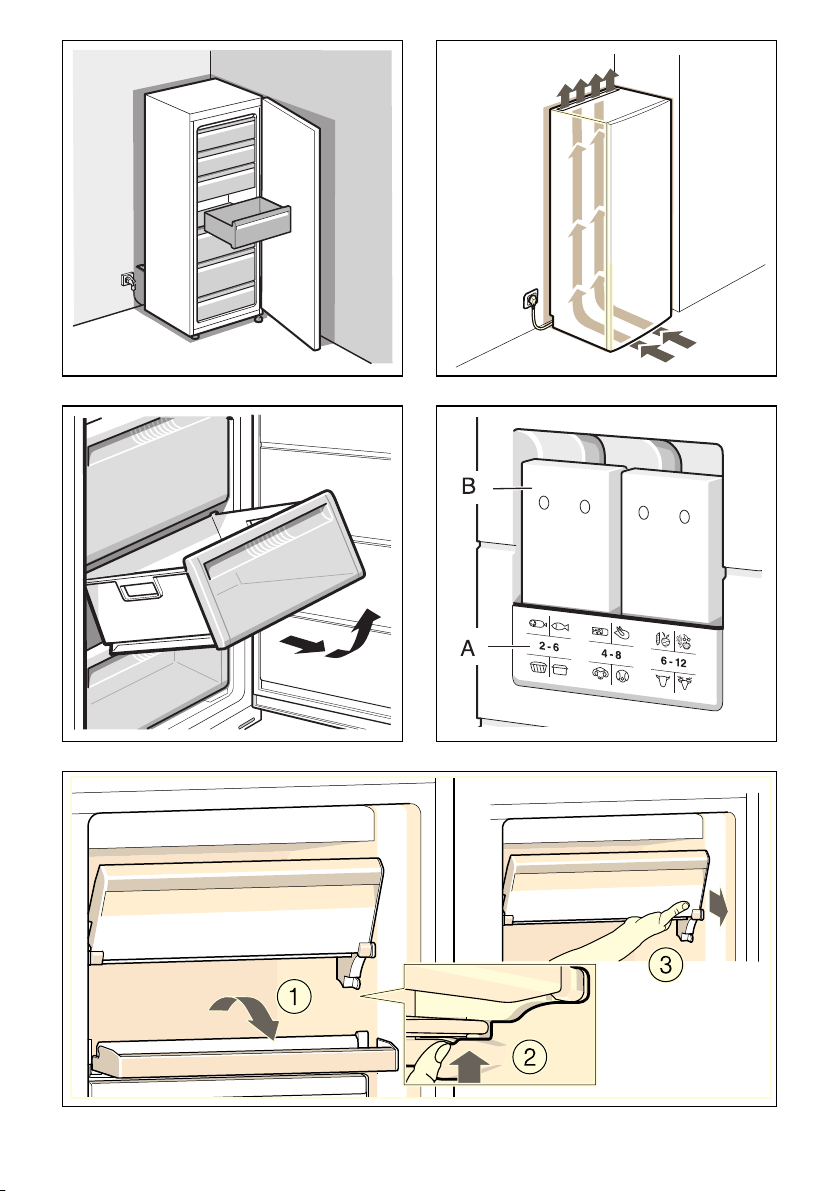 B

A

2 - 6

4 - 8

6 - 12

1

2

3