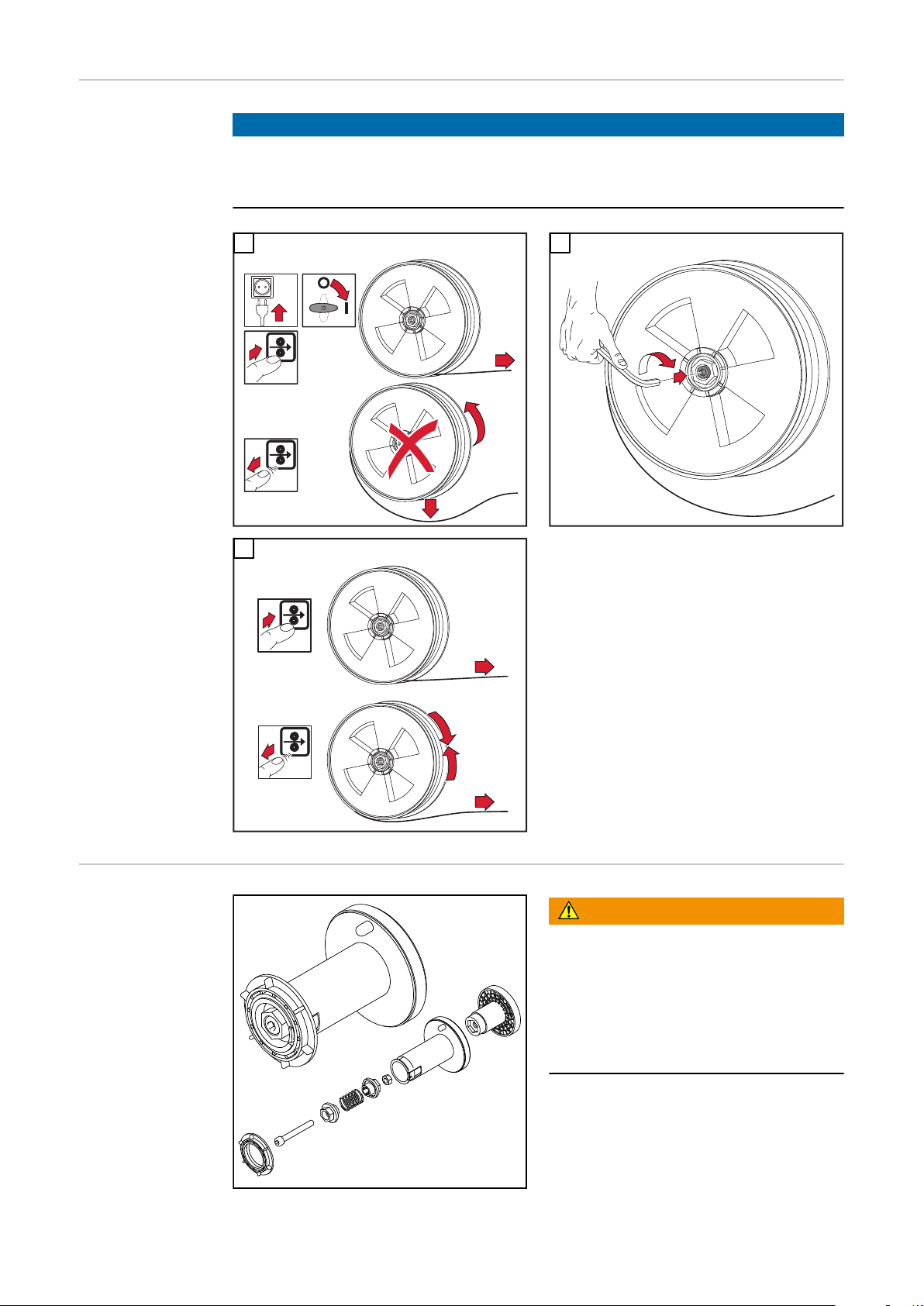 O

I