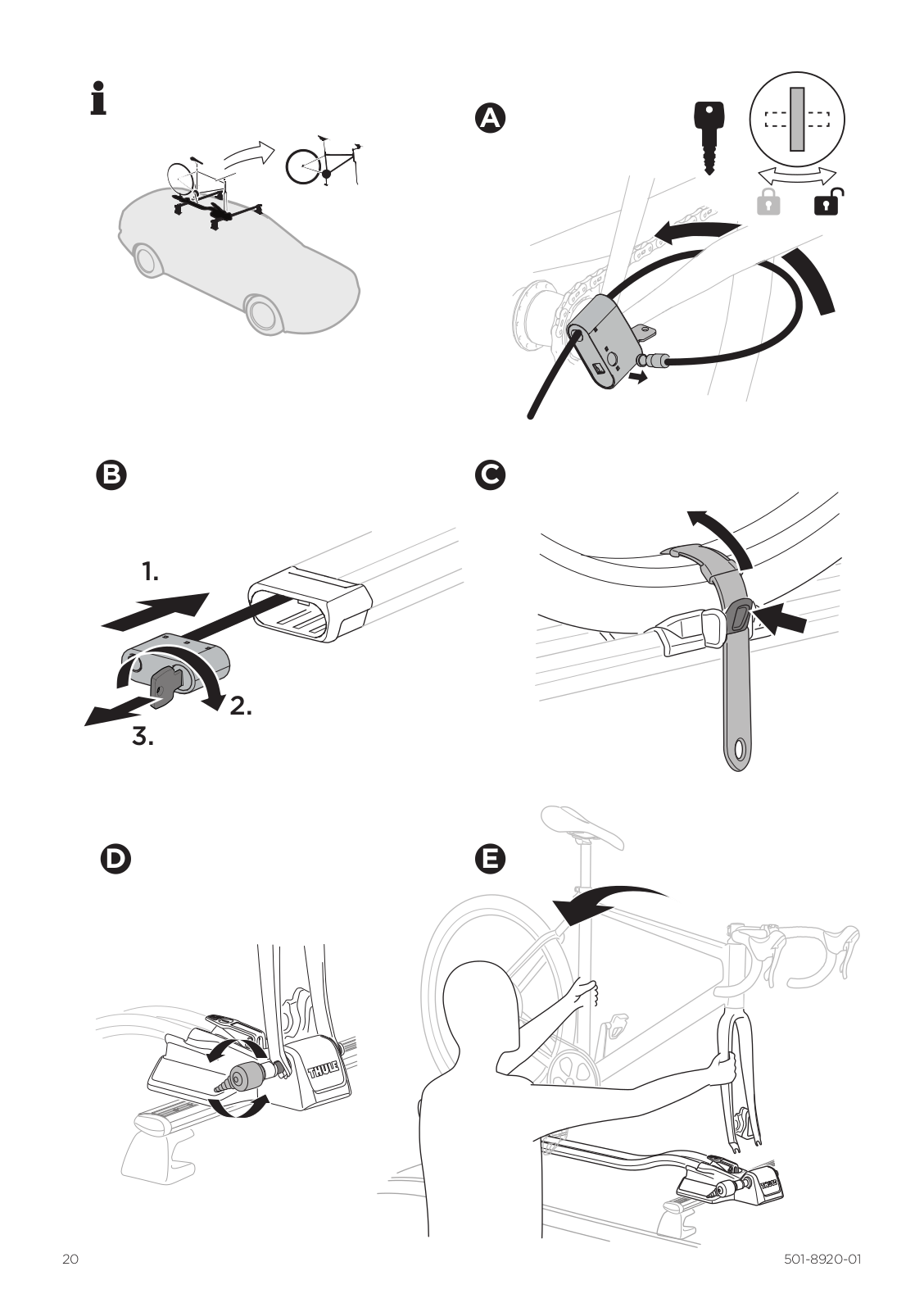 i

A

B

1.

2.

3.

C

D

THULE

E

THULE

20

501-8920-01