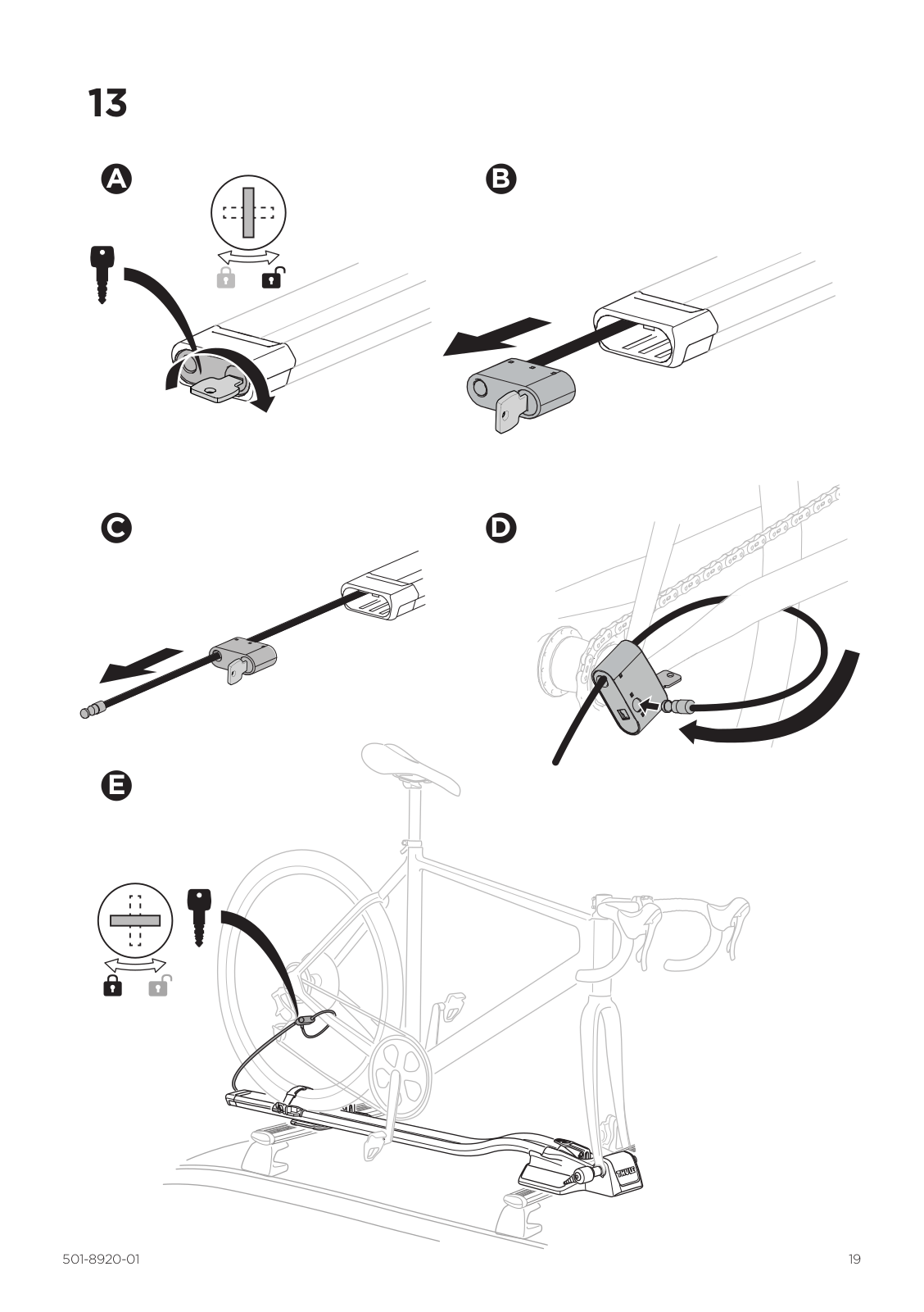 13

A

B

C

D

E

THULE

501-8920-01

19