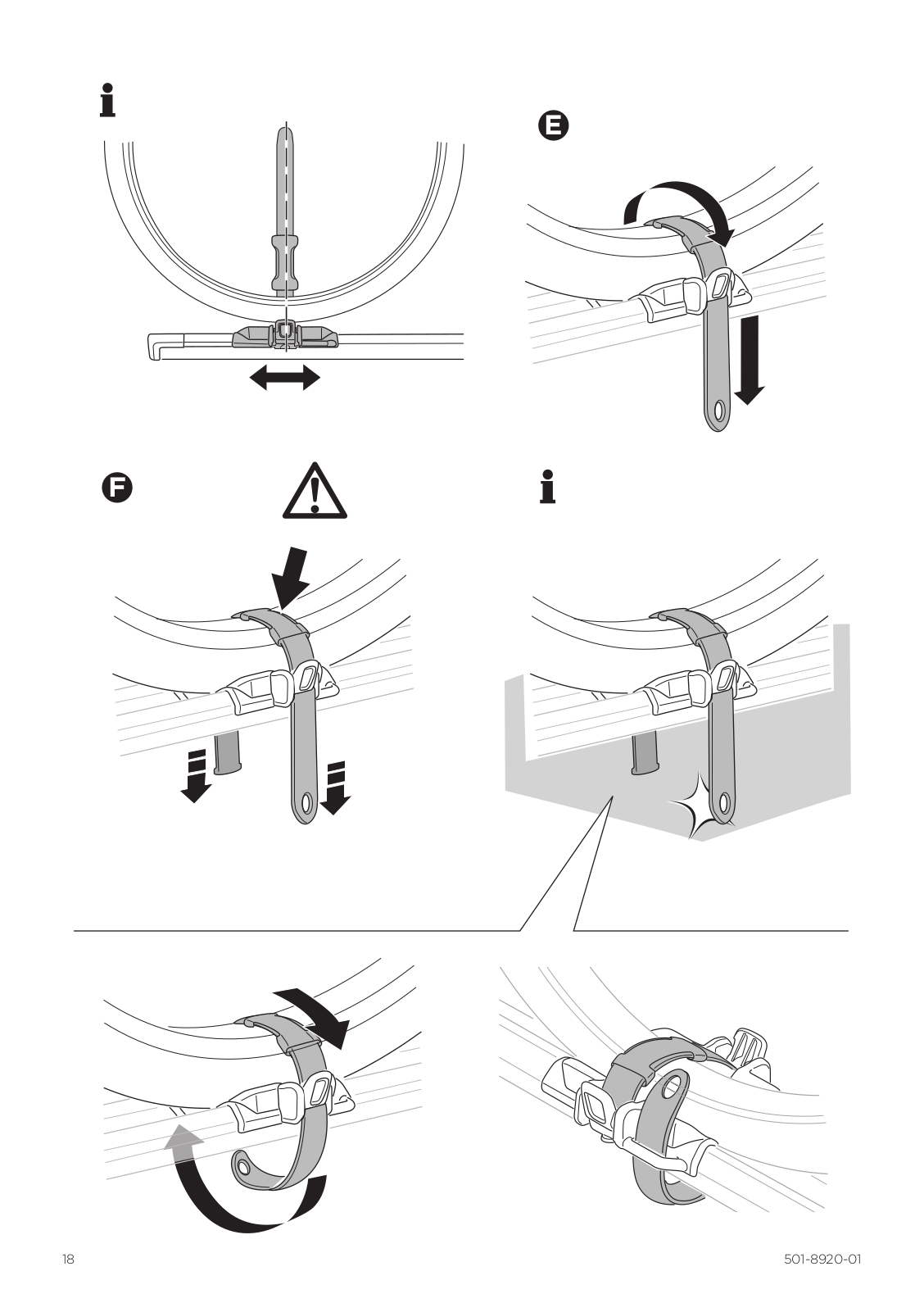 i

E

F

i

18

501-8920-01