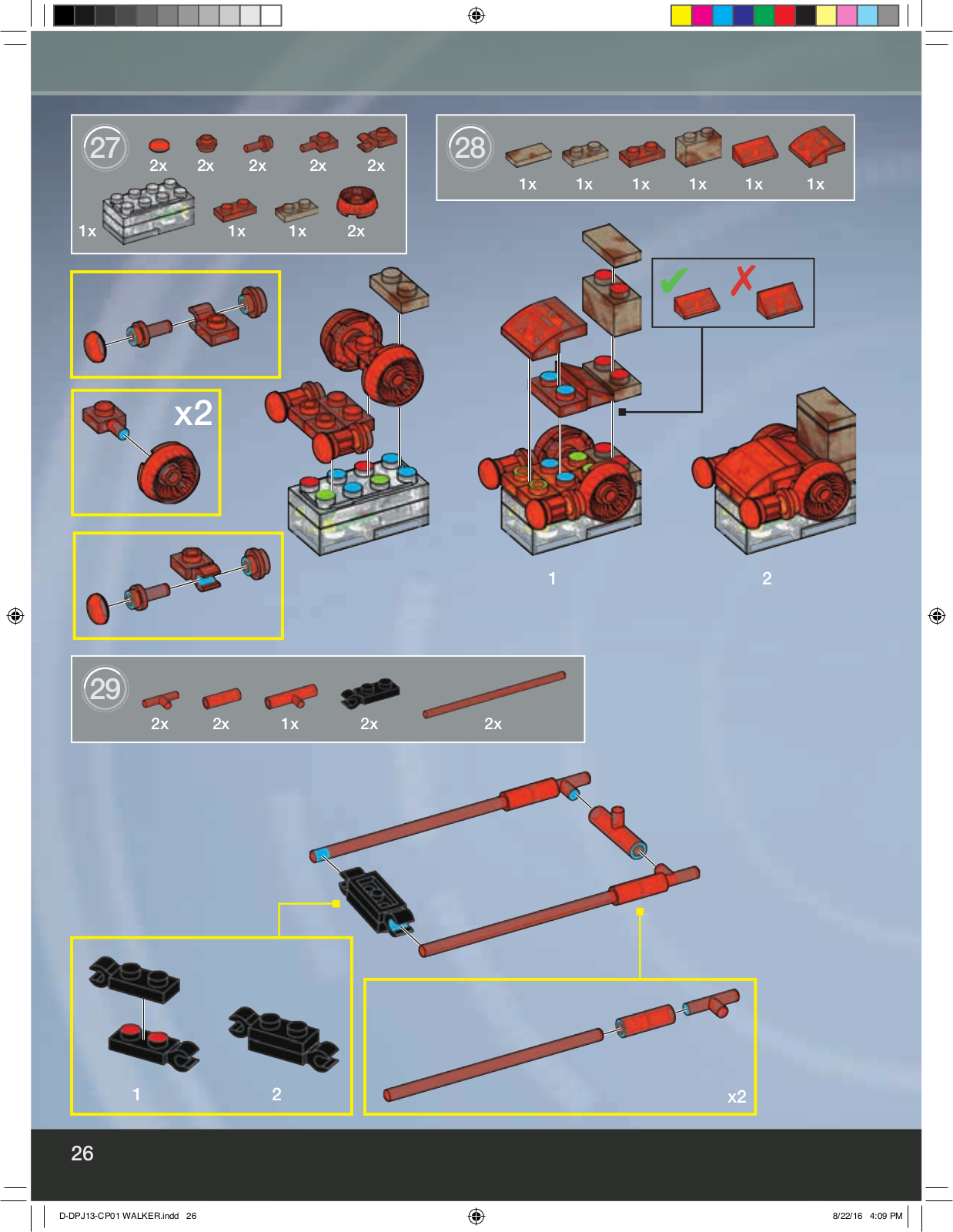 27
2x 2x 2x 2x 2x
1x 1x 1x 2x

28
1x 1x 1x 1x 1x 1x

x2

1
2

29
2x 2x 1x 2x 2x

1
2

x2

26

D-DPJ13-CP01 WALKER.indd 26
8/22/16 4:09 PM