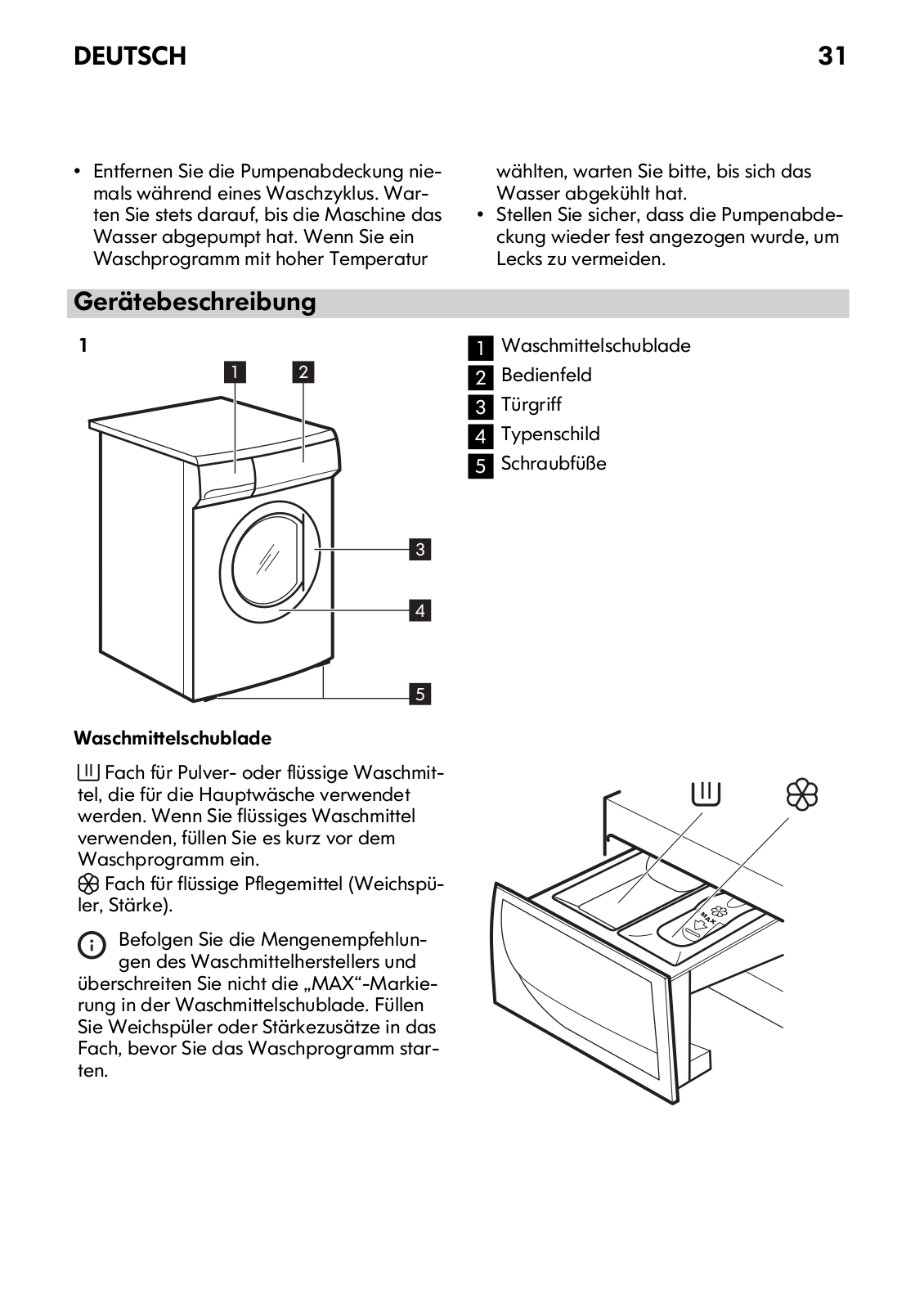 DEUTSCH 31

• Entfernen Sie die Pumpenabdeckung niemals während eines Waschzyklus. Warten Sie stets darauf, bis die Maschine das Wasser abgepumpt hat. Wenn Sie ein Waschprogramm mit hoher Temperatur wählten, warten Sie bitte, bis sich das Wasser abgekühlt hat.
• Stellen Sie sicher, dass die Pumpenabdeckung wieder fest angezogen wurde, um Lecks zu vermeiden.

Gerätebeschreibung

1

1 2 3 4 5

1 Waschmittelschublade
2 Bedienfeld
3 Türgriff
4 Typenschild
5 Schraubfüße

Waschmittelschublade

Fach für Pulver- oder flüssige Waschmittel, die für die Hauptwäsche verwendet werden. Wenn Sie flüssiges Waschmittel verwenden, füllen Sie es kurz vor dem Waschprogramm ein.
Fach für flüssige Pflegemittel (Weichspüler, Stärke).

Befolgen Sie die Mengenempfehlungen des Waschmittelherstellers und überschreiten Sie nicht die „MAX“-Markierung in der Waschmittelschublade. Füllen Sie Weichspüler oder Stärkezusätze in das Fach, bevor Sie das Waschprogramm starten.

MAX