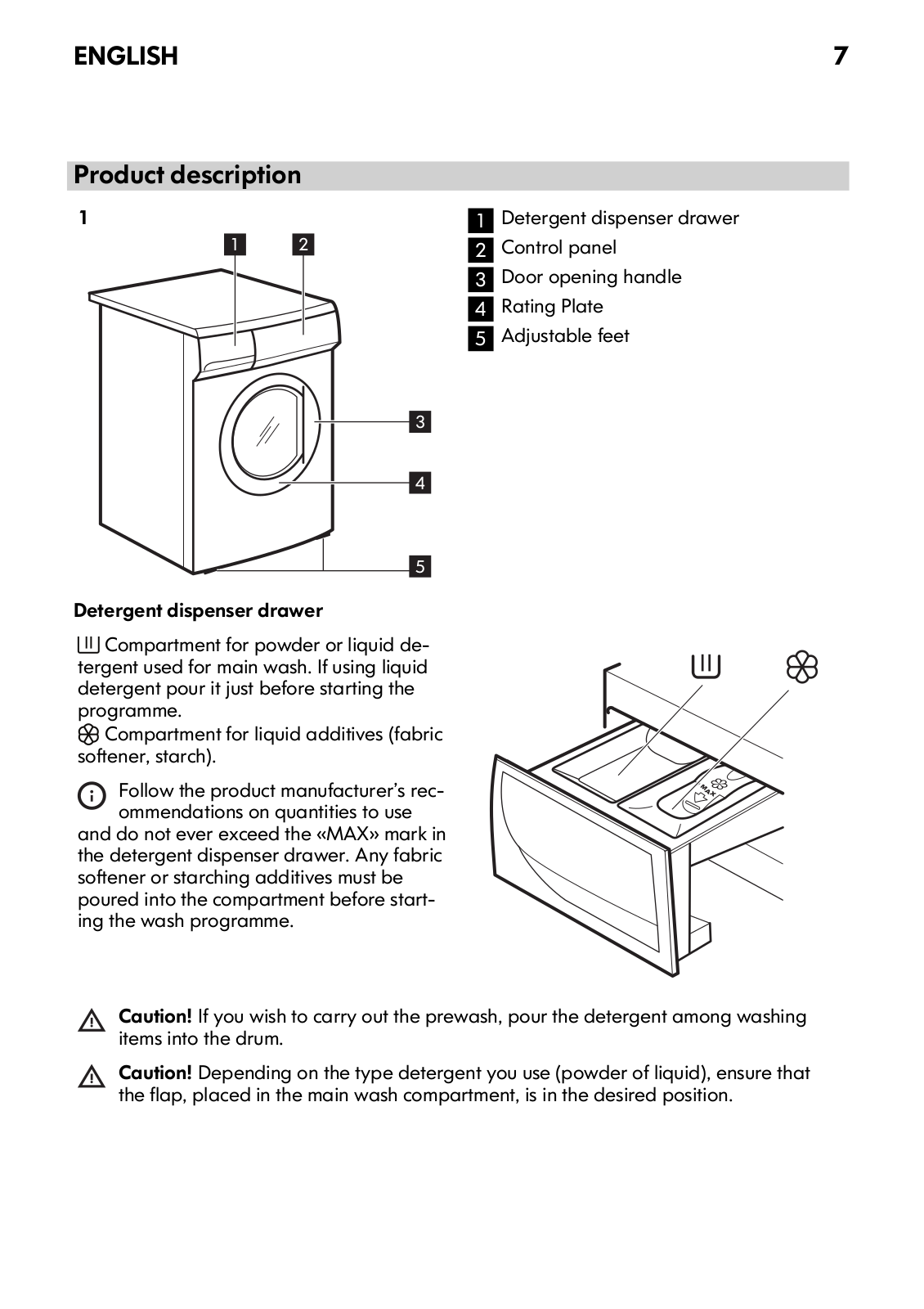 ENGLISH 7

Product description

1

1 2

3

4

5

1 Detergent dispenser drawer
2 Control panel
3 Door opening handle
4 Rating Plate
5 Adjustable feet

Detergent dispenser drawer

Compartment for powder or liquid detergent used for main wash. If using liquid detergent pour it just before starting the programme.
Compartment for liquid additives (fabric softener, starch).

Follow the product manufacturer's recommendations on quantities to use and do not ever exceed the «MAX» mark in the detergent dispenser drawer. Any fabric softener or starching additives must be poured into the compartment before starting the wash programme.

MAX

Caution! If you wish to carry out the prewash, pour the detergent among washing items into the drum.

Caution! Depending on the type detergent you use (powder of liquid), ensure that the flap, placed in the main wash compartment, is in the desired position.