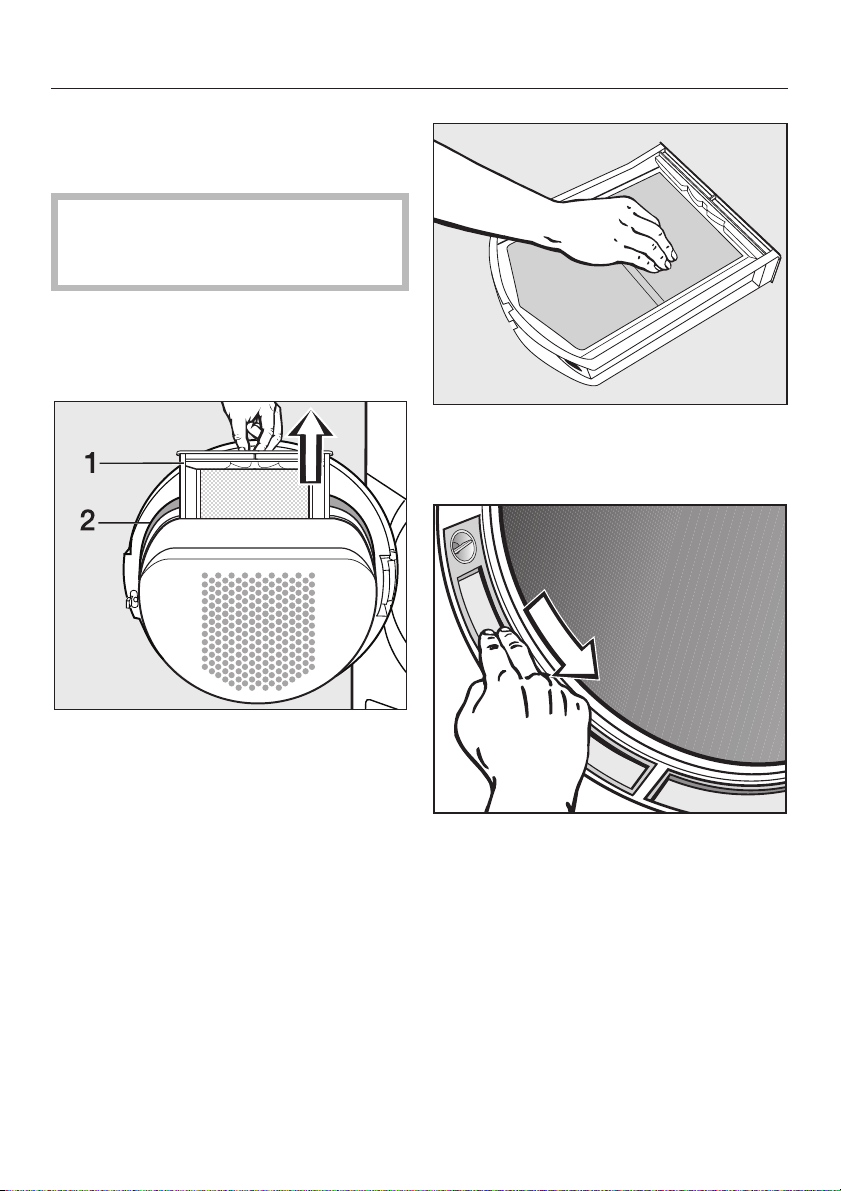 1
2