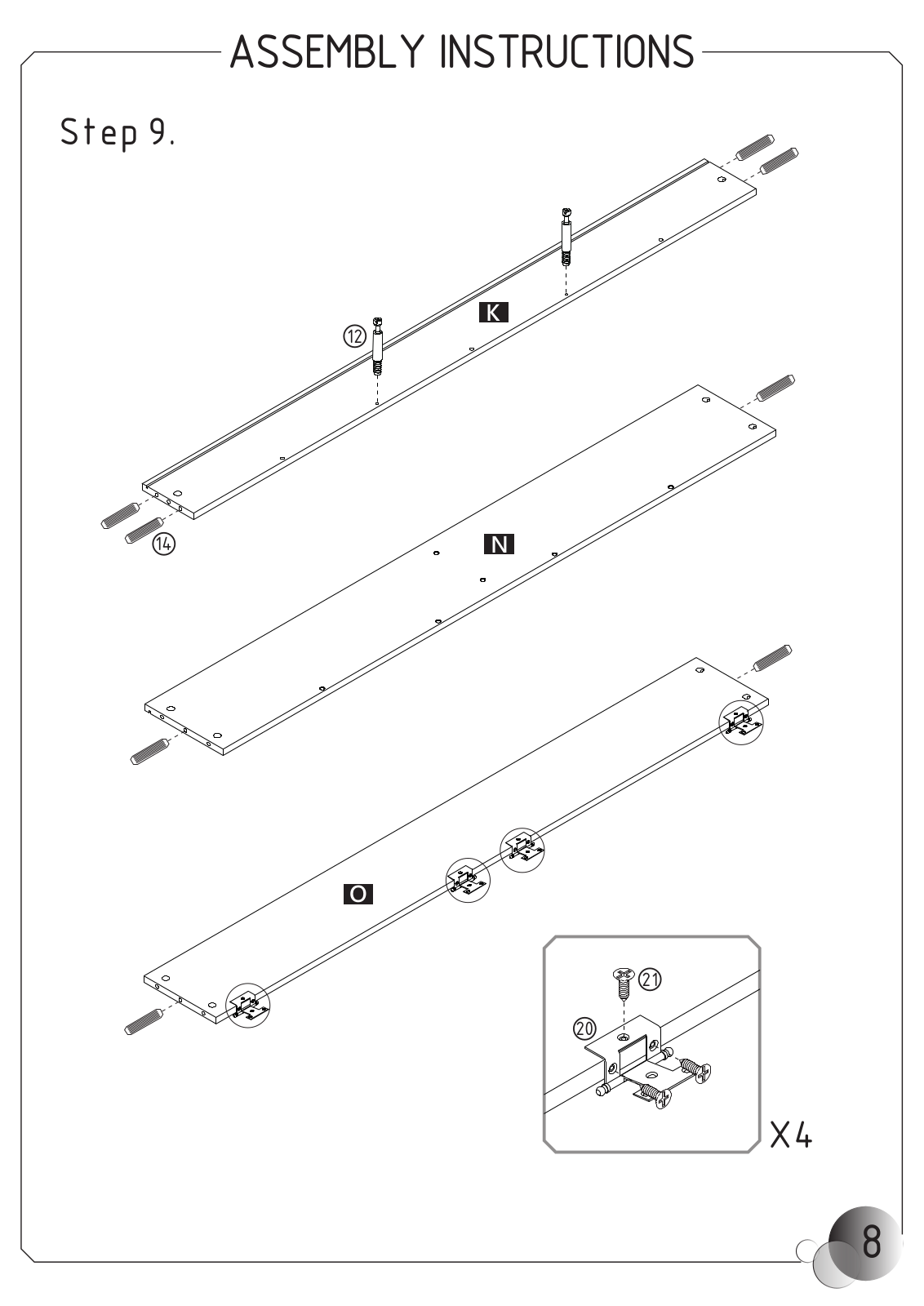 ASSEMBLY INSTRUCTIONS

Step 9.

K

⑫

⑭

N

O

㉑

⑳

X4

8