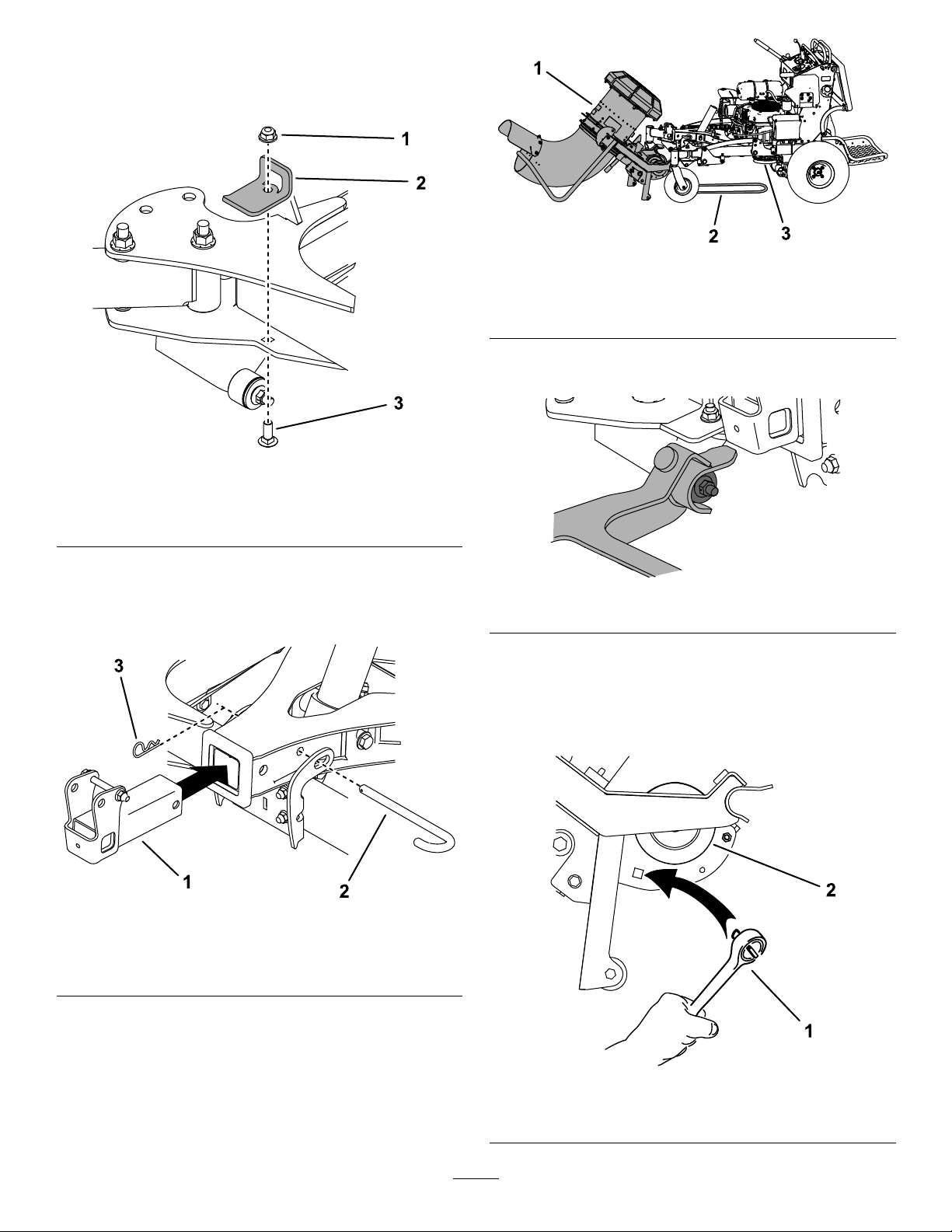 1
2
3

3
1
2

1
2
3

2
1