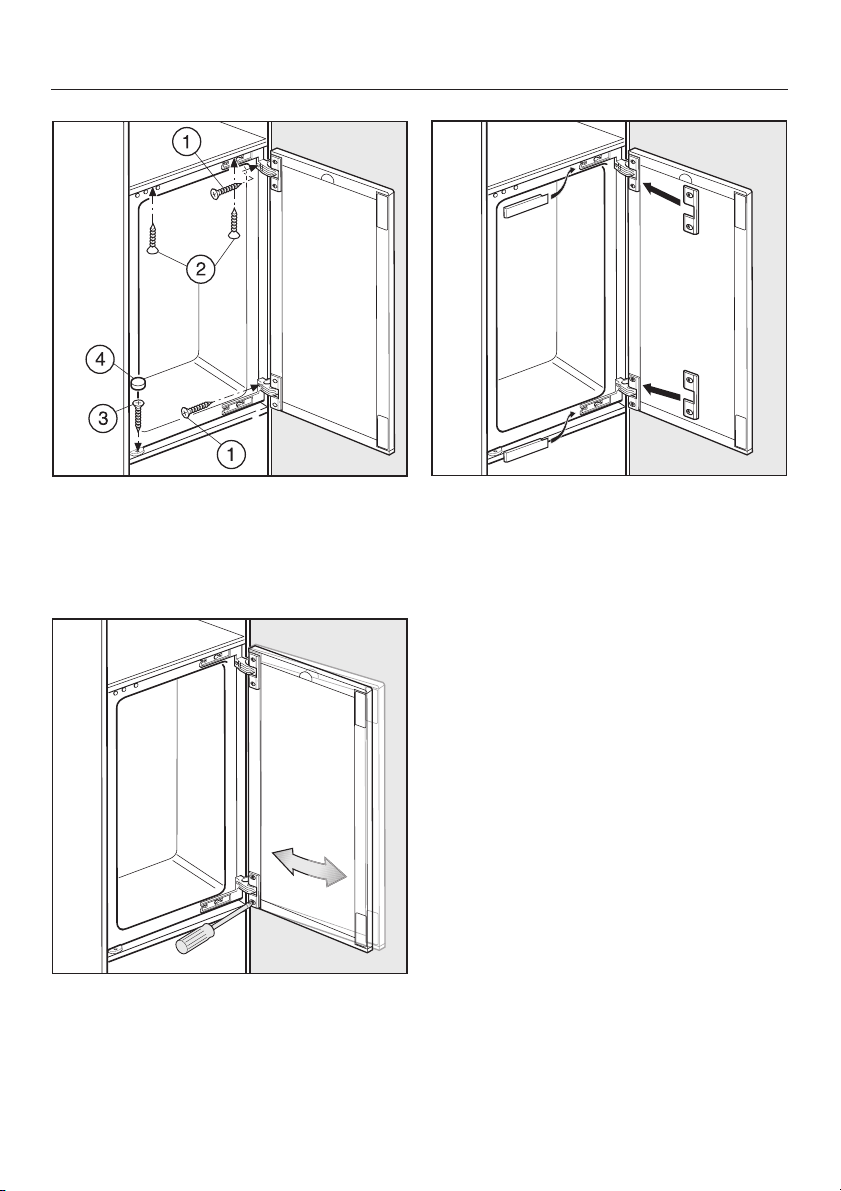 1
2
4
3
1