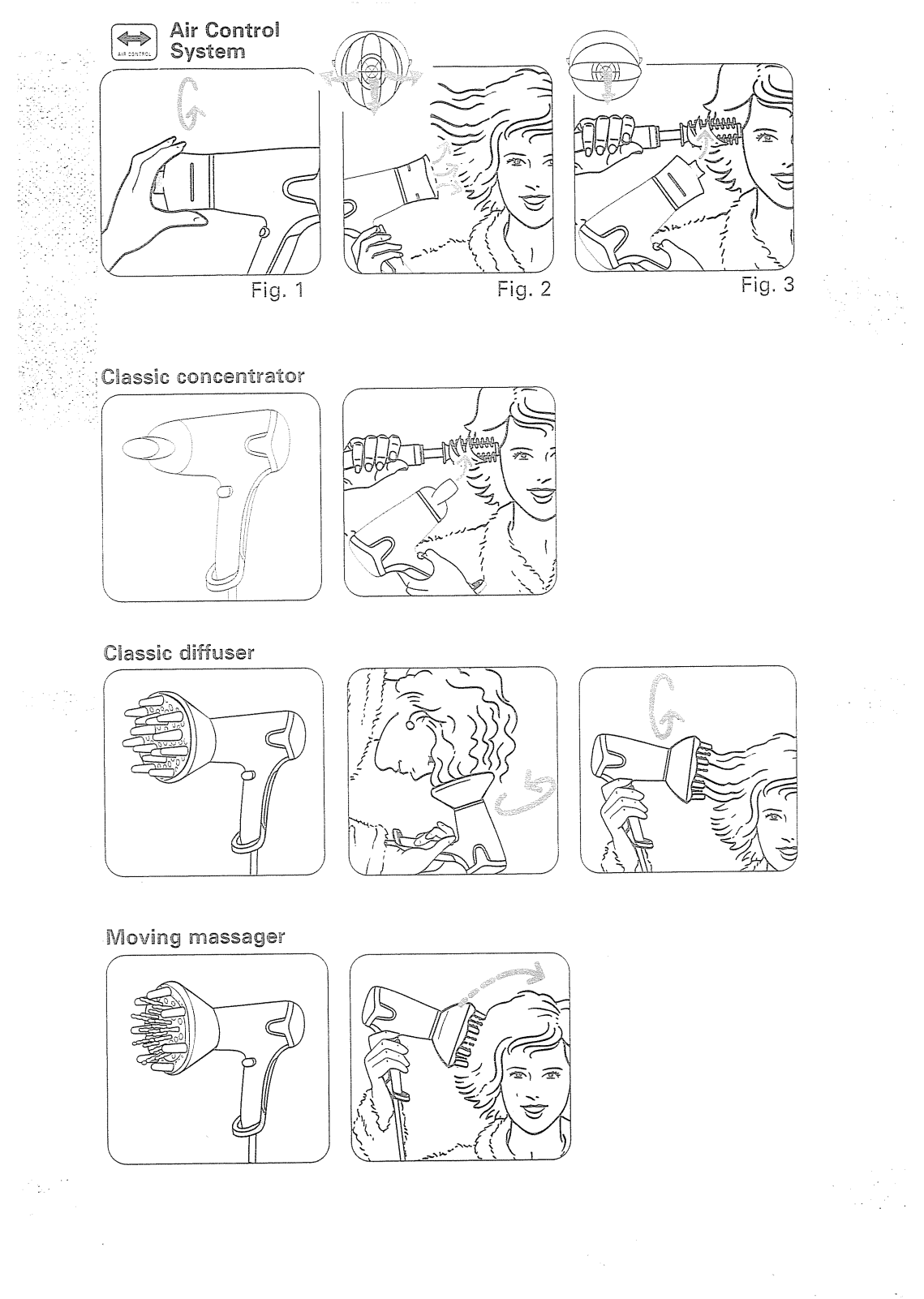 AIR CONTROL

Air Control System

Fig. 1

Fig. 2

Fig. 3

Classic concentrator

Classic diffuser

Moving massager