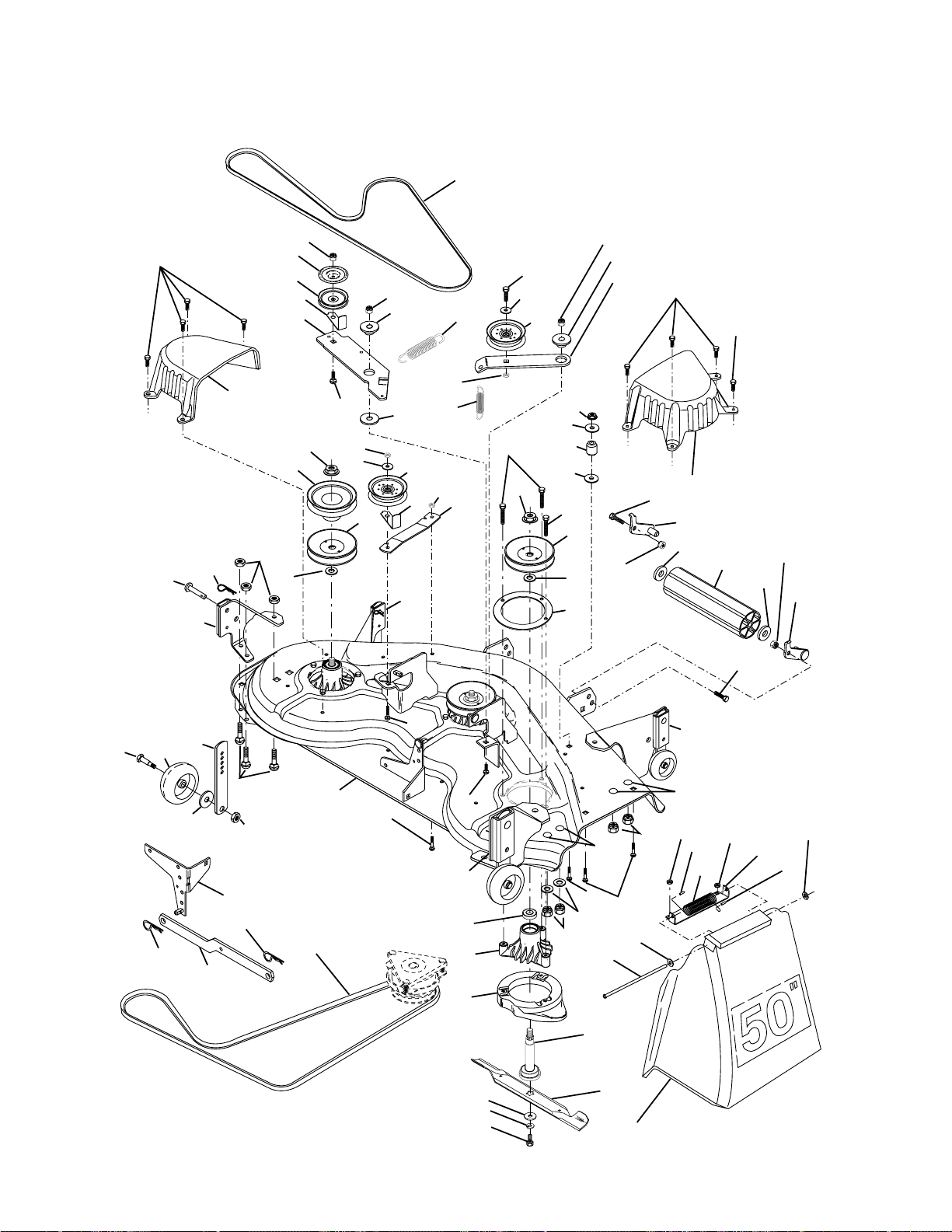 50"