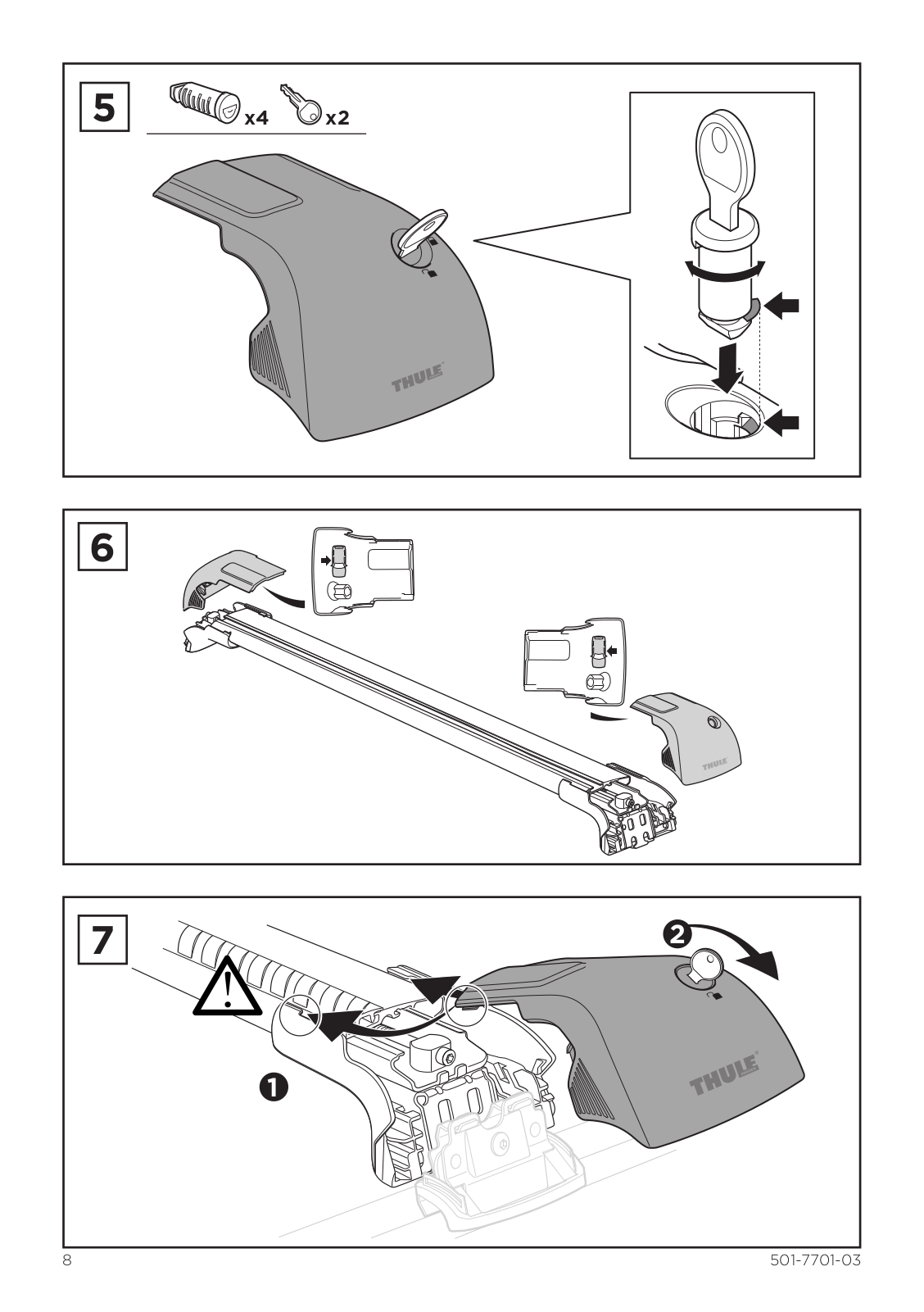 5

x4 x2

THULE

6

THULE

7

2

1

THULE

8

501-7701-03