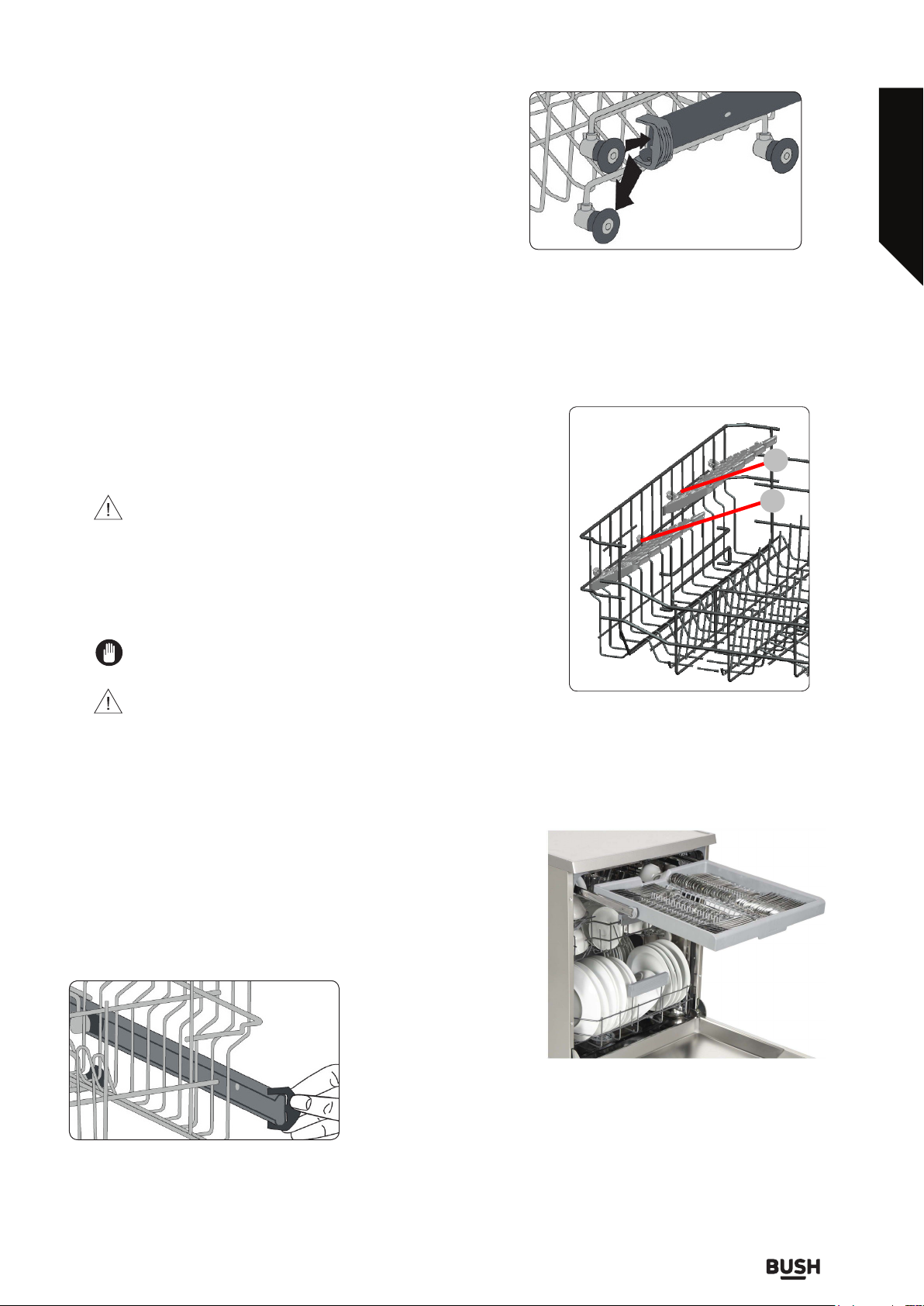 BUSH