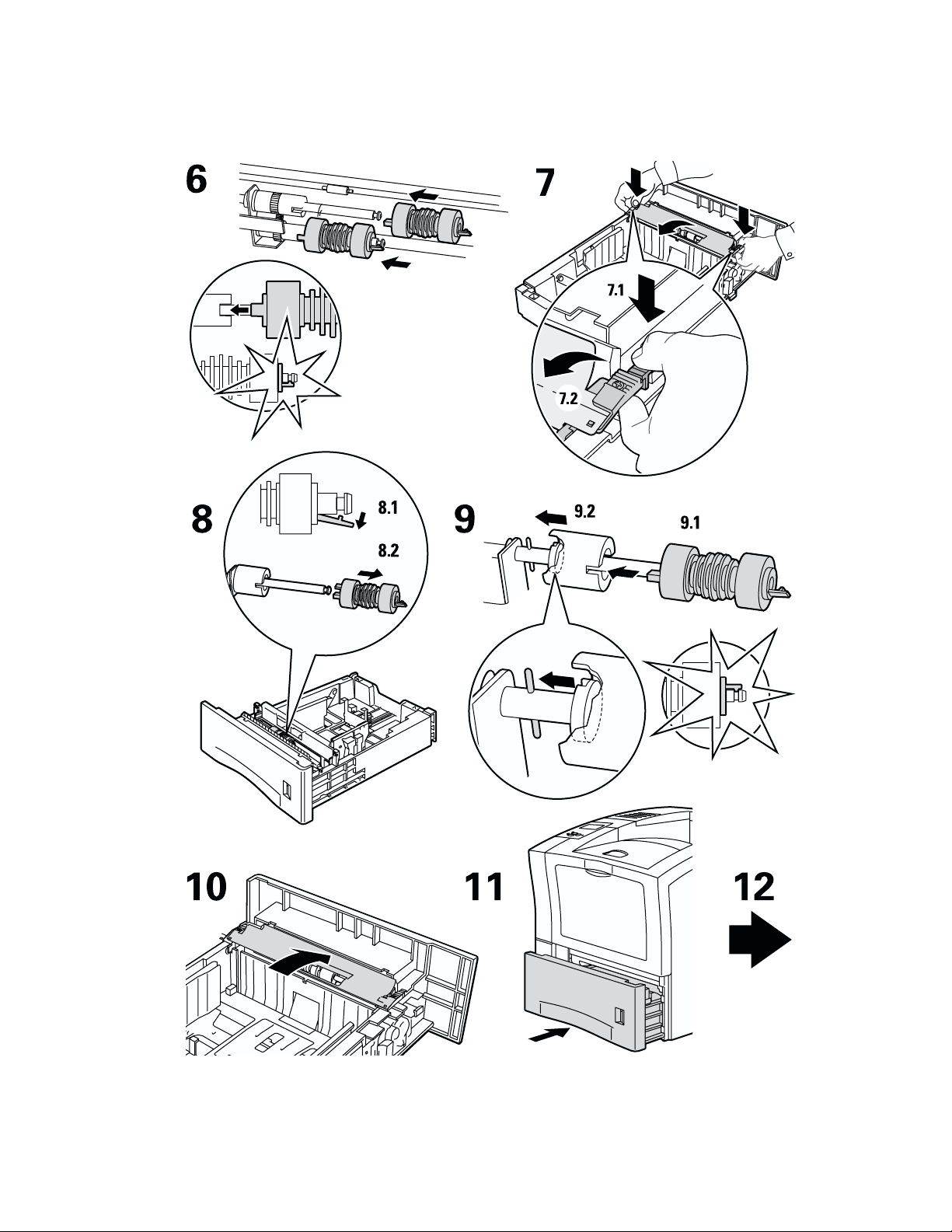 6

7

7.1

7.2

8

8.1

8.2

9

9.2

9.1

10

11

12