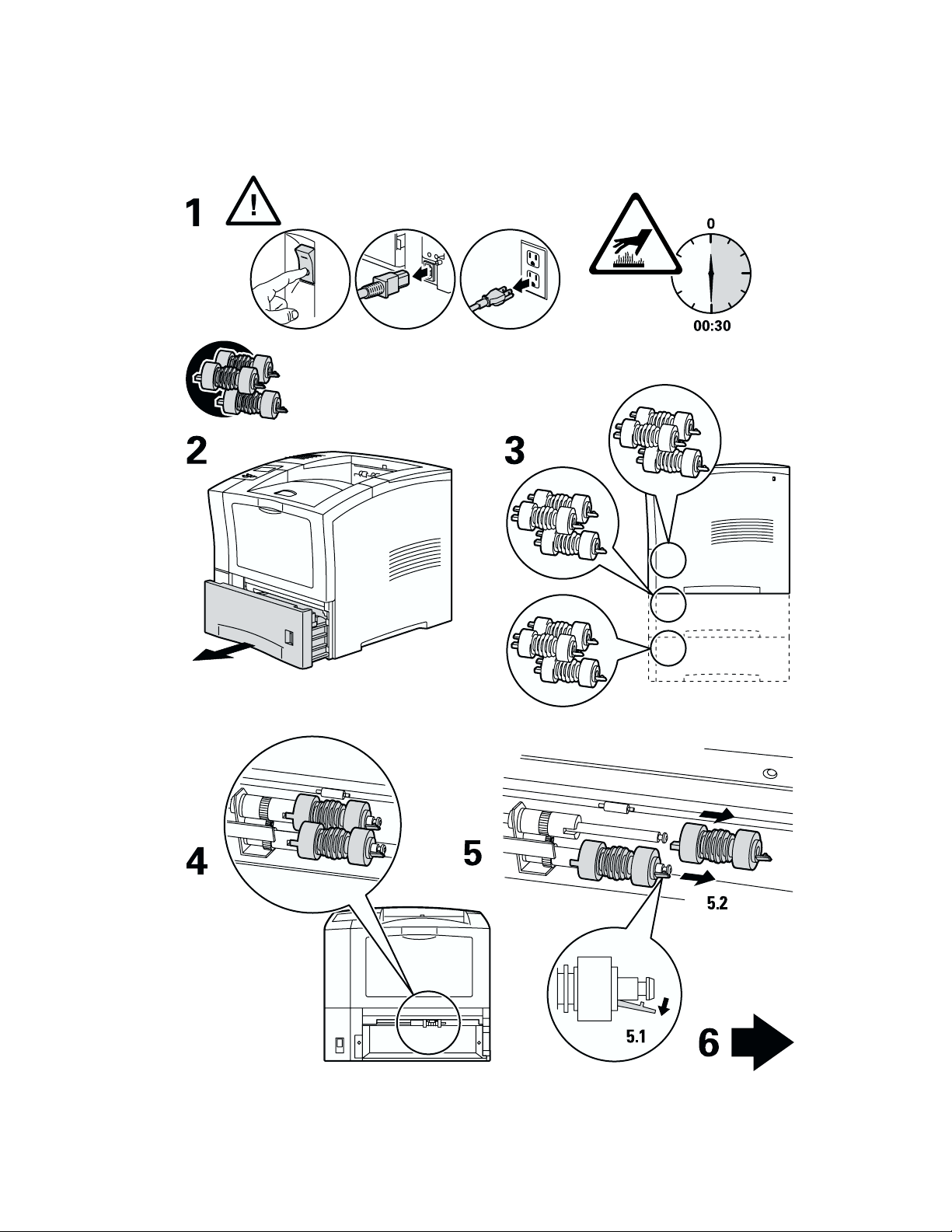 1

0

00:30

2

3

4

5

5.2

5.1

6