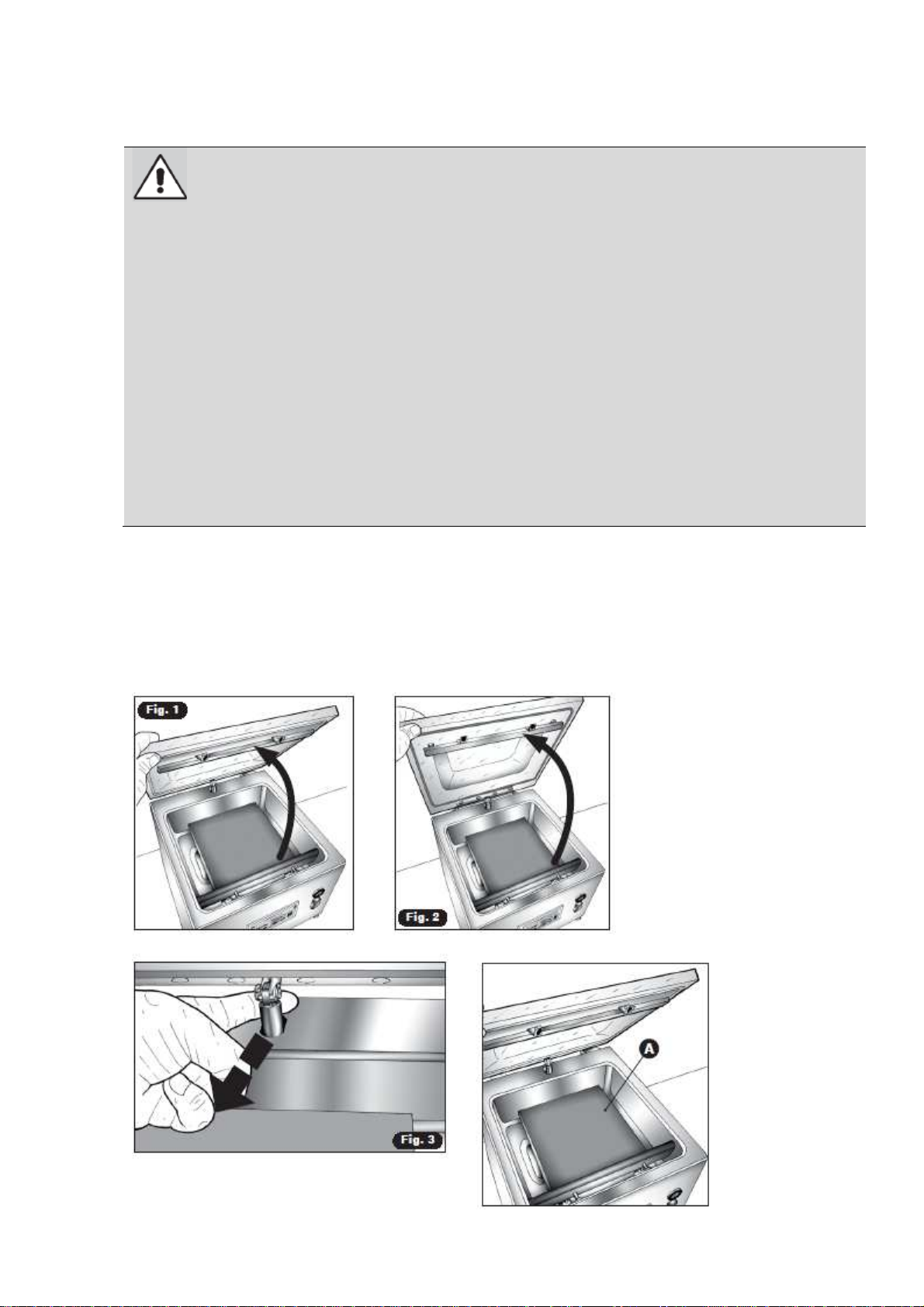 Fig. 1

Fig. 2

Fig. 3

A