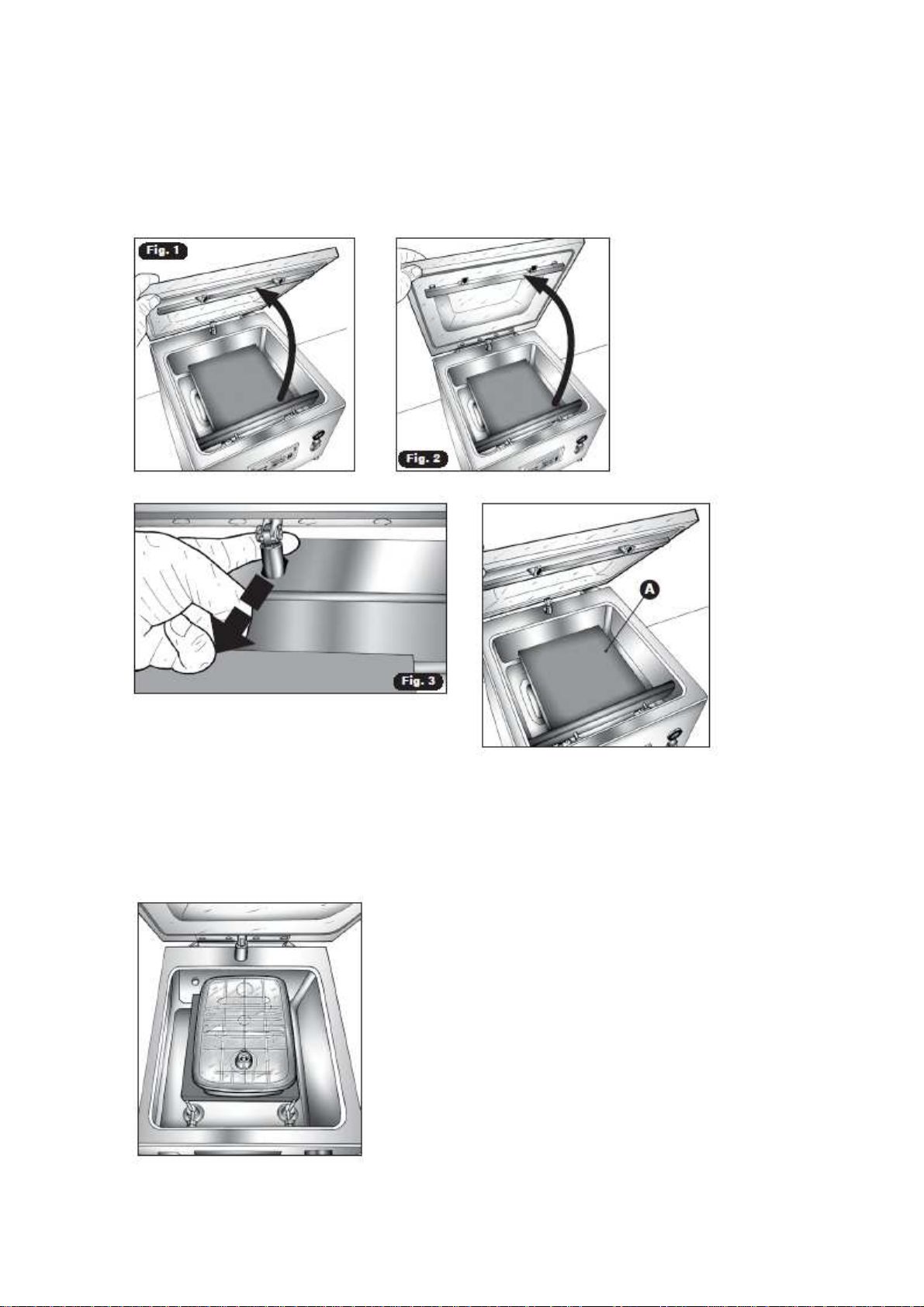 Fig. 1

Fig. 2

Fig. 3

A