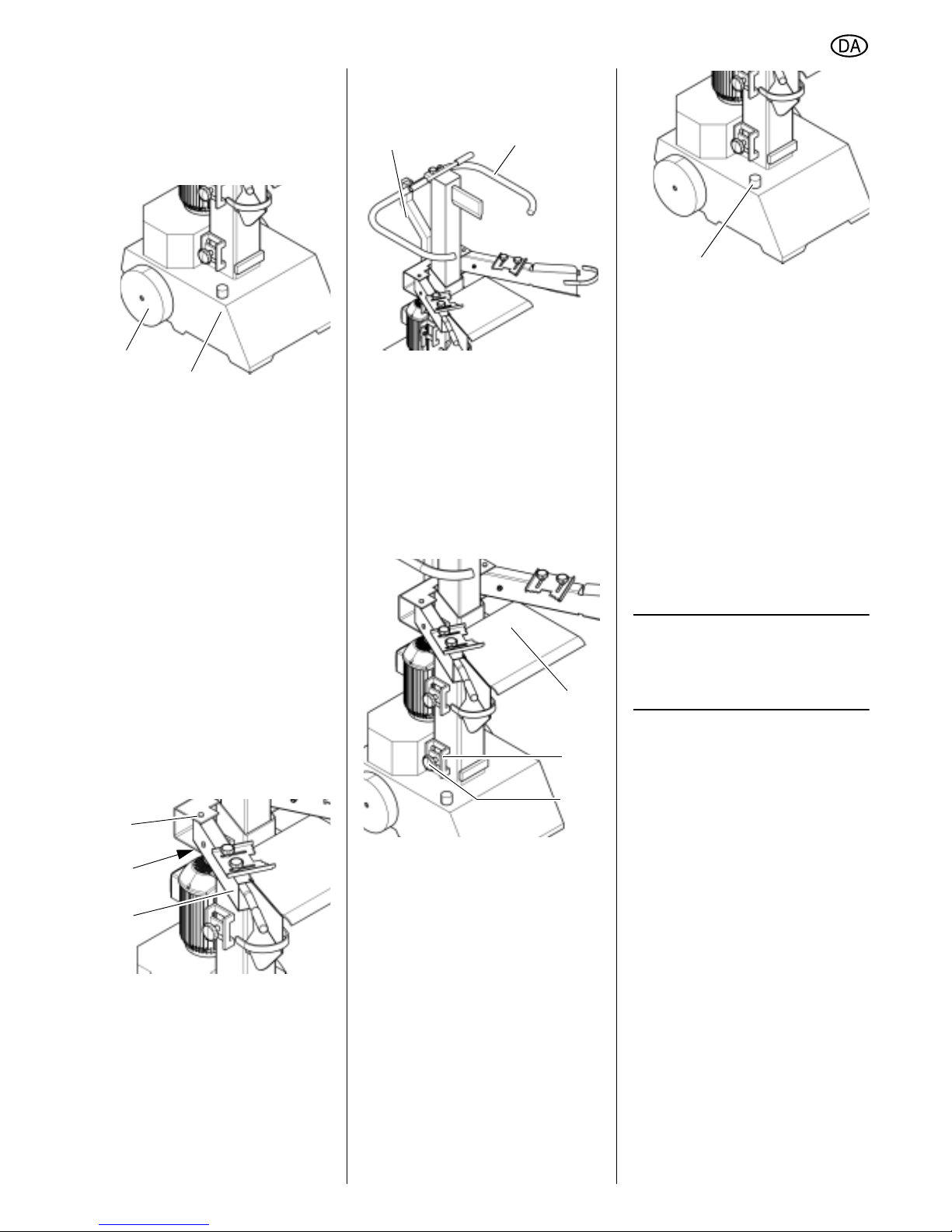 DA