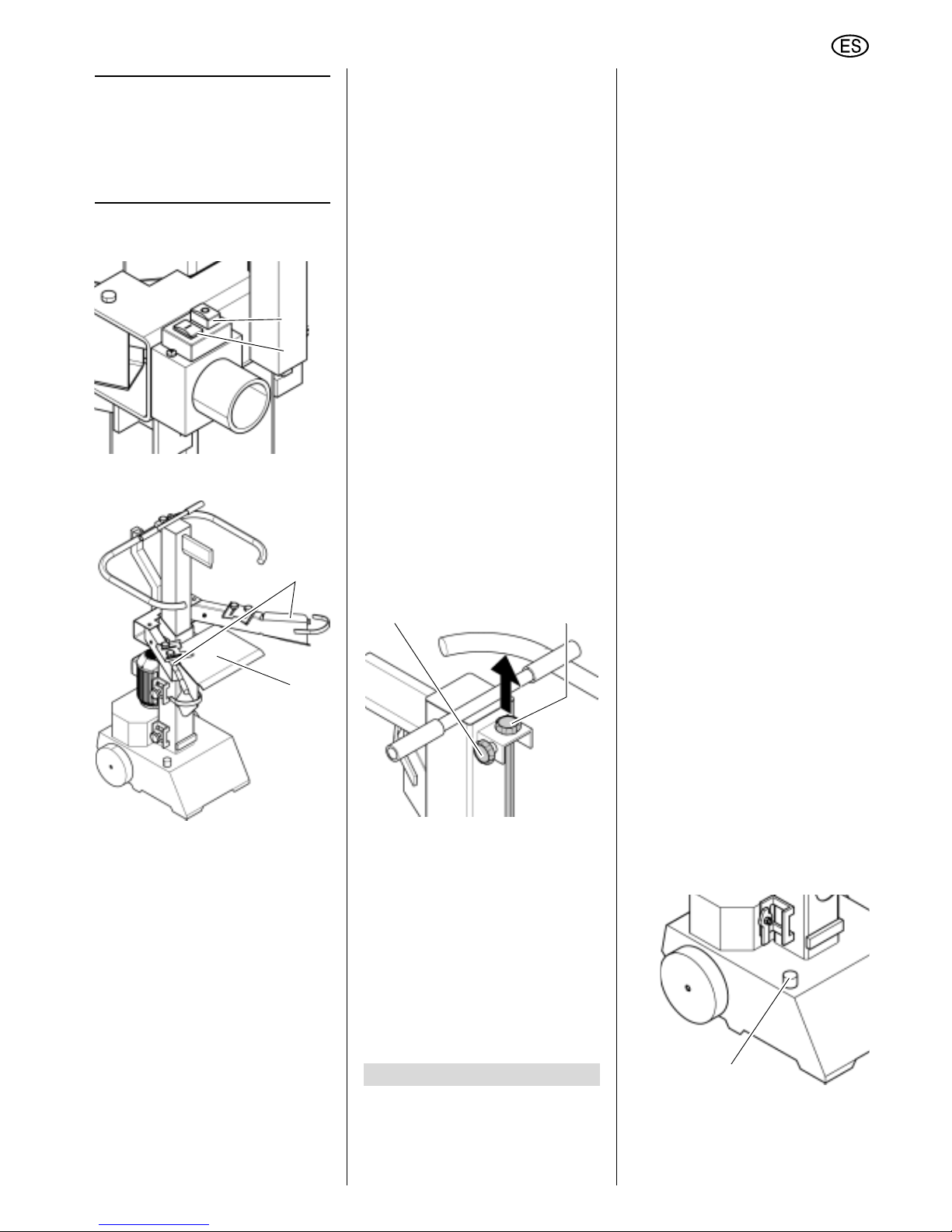 ES