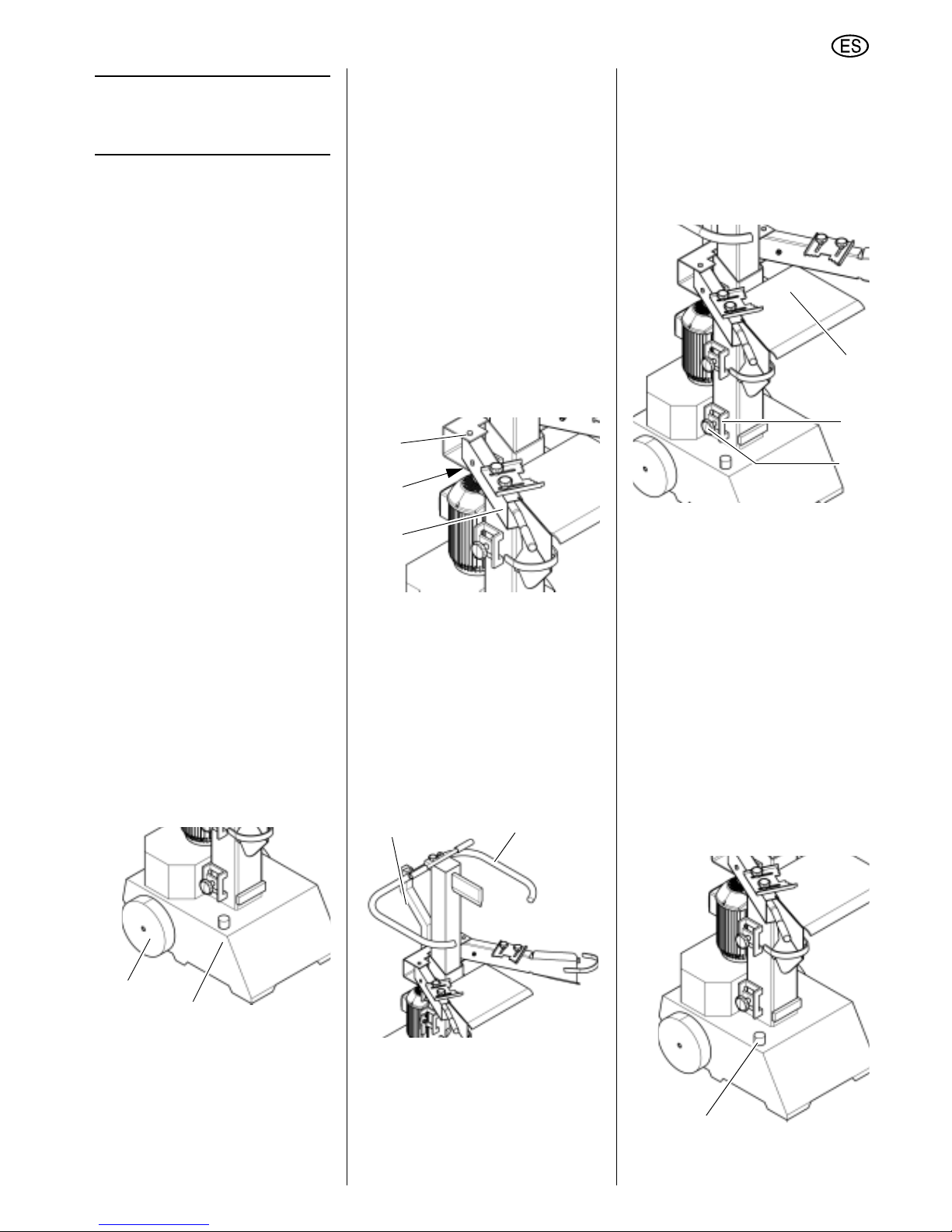 ES