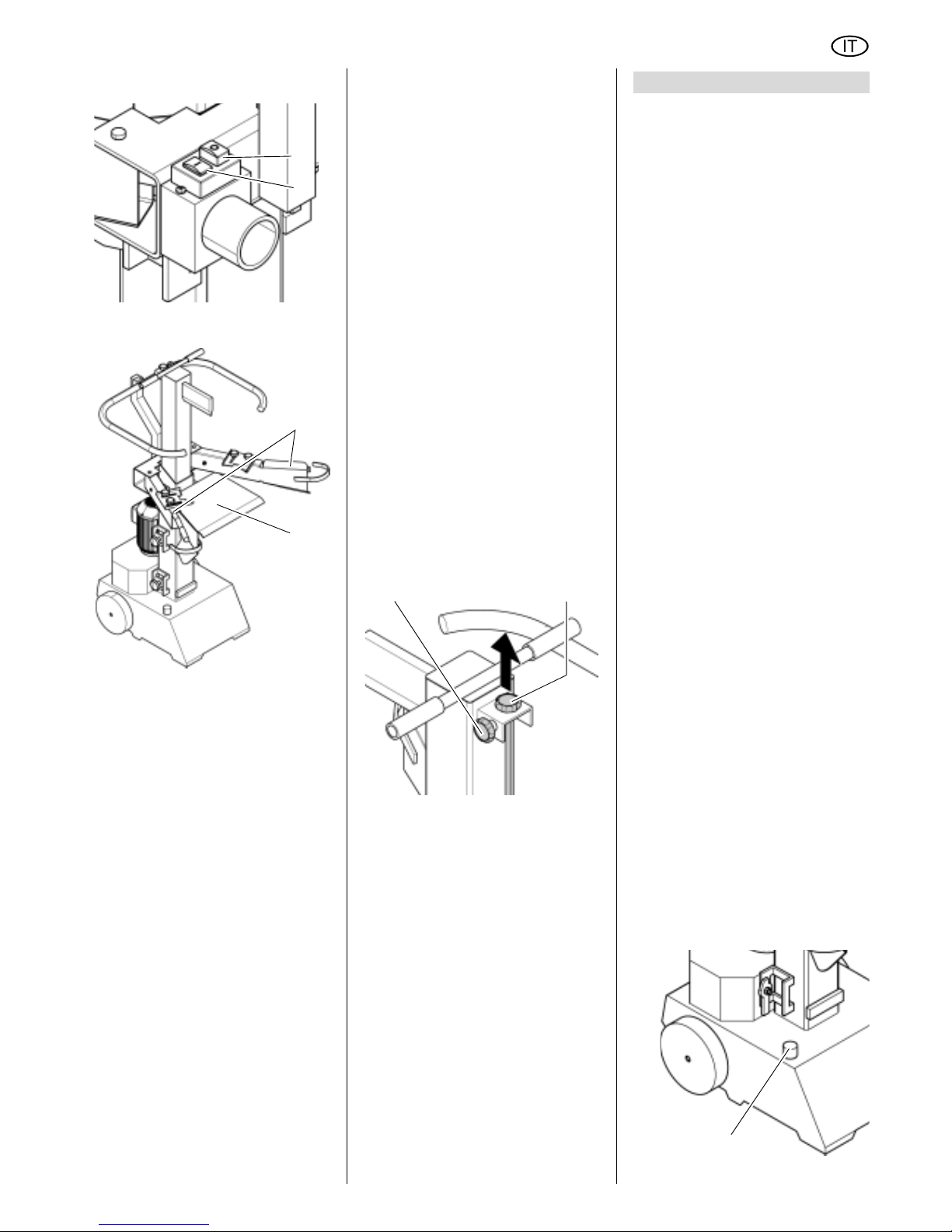 IT