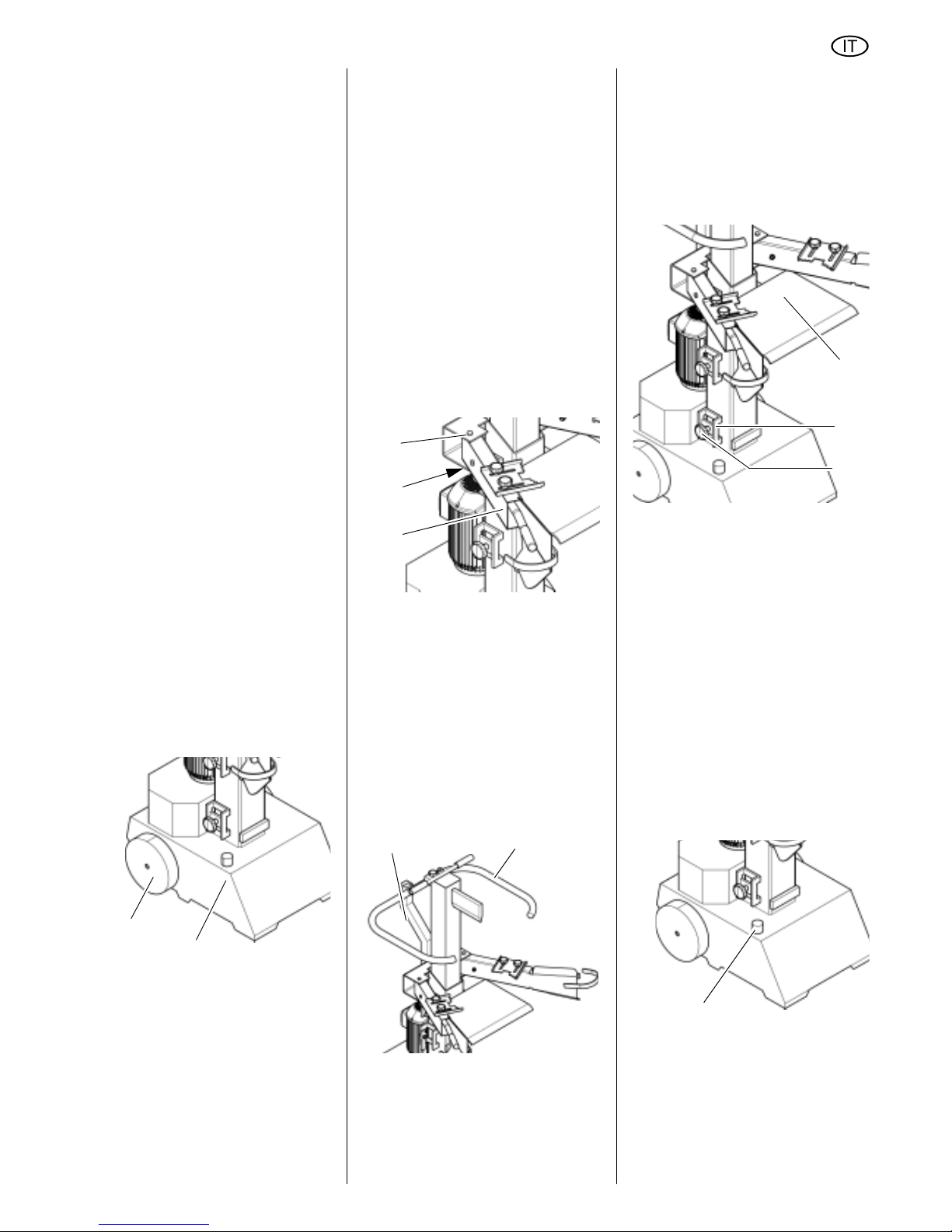 IT