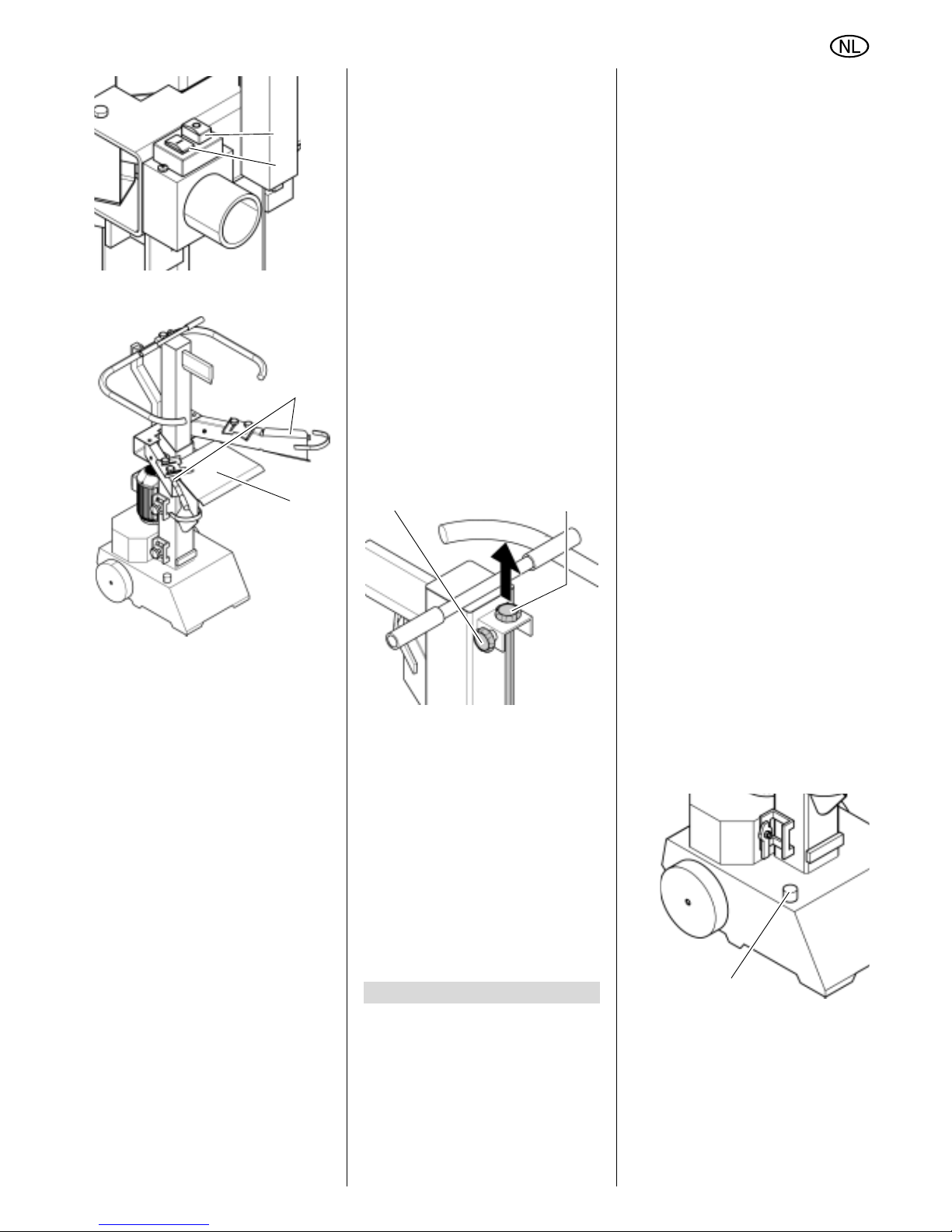 NL