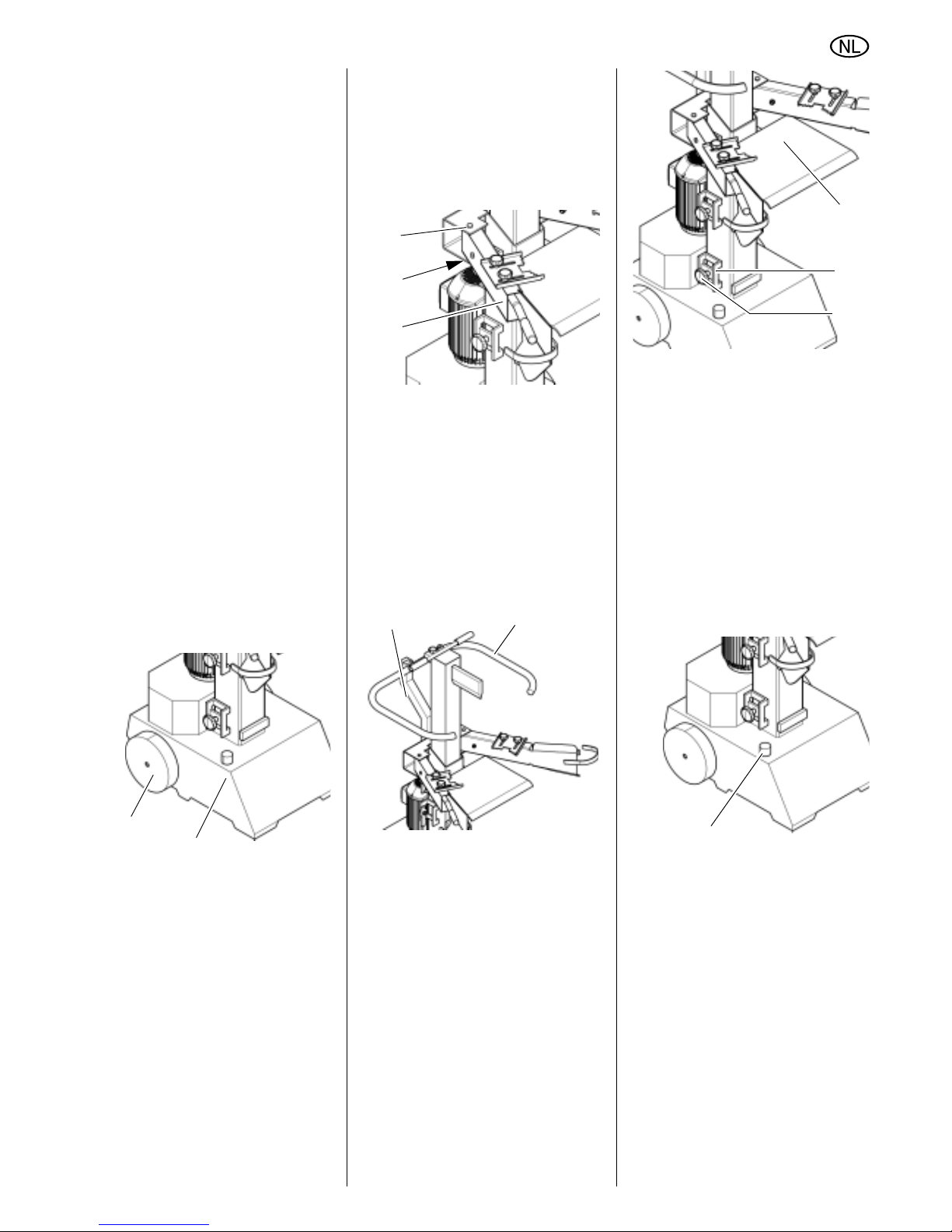 NL