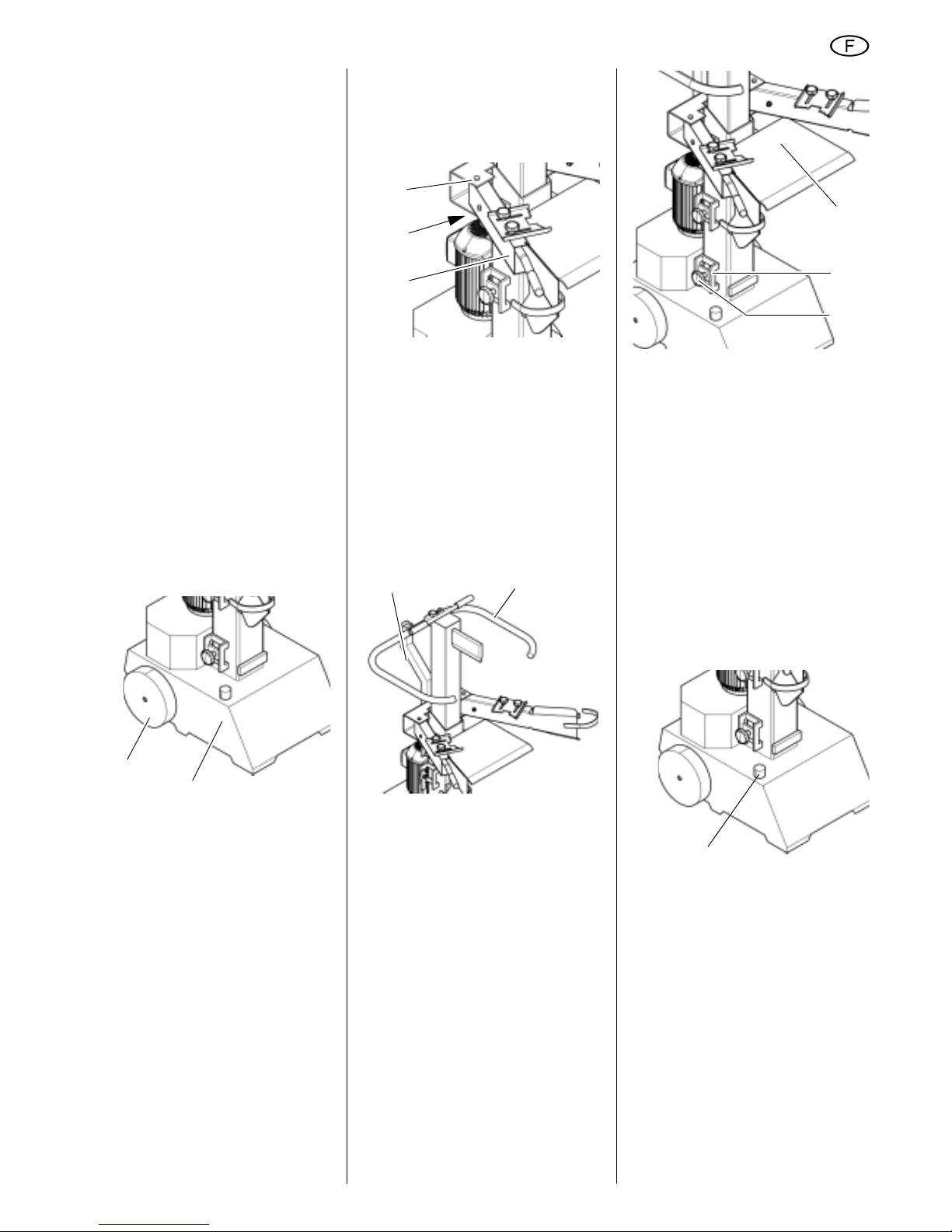 F