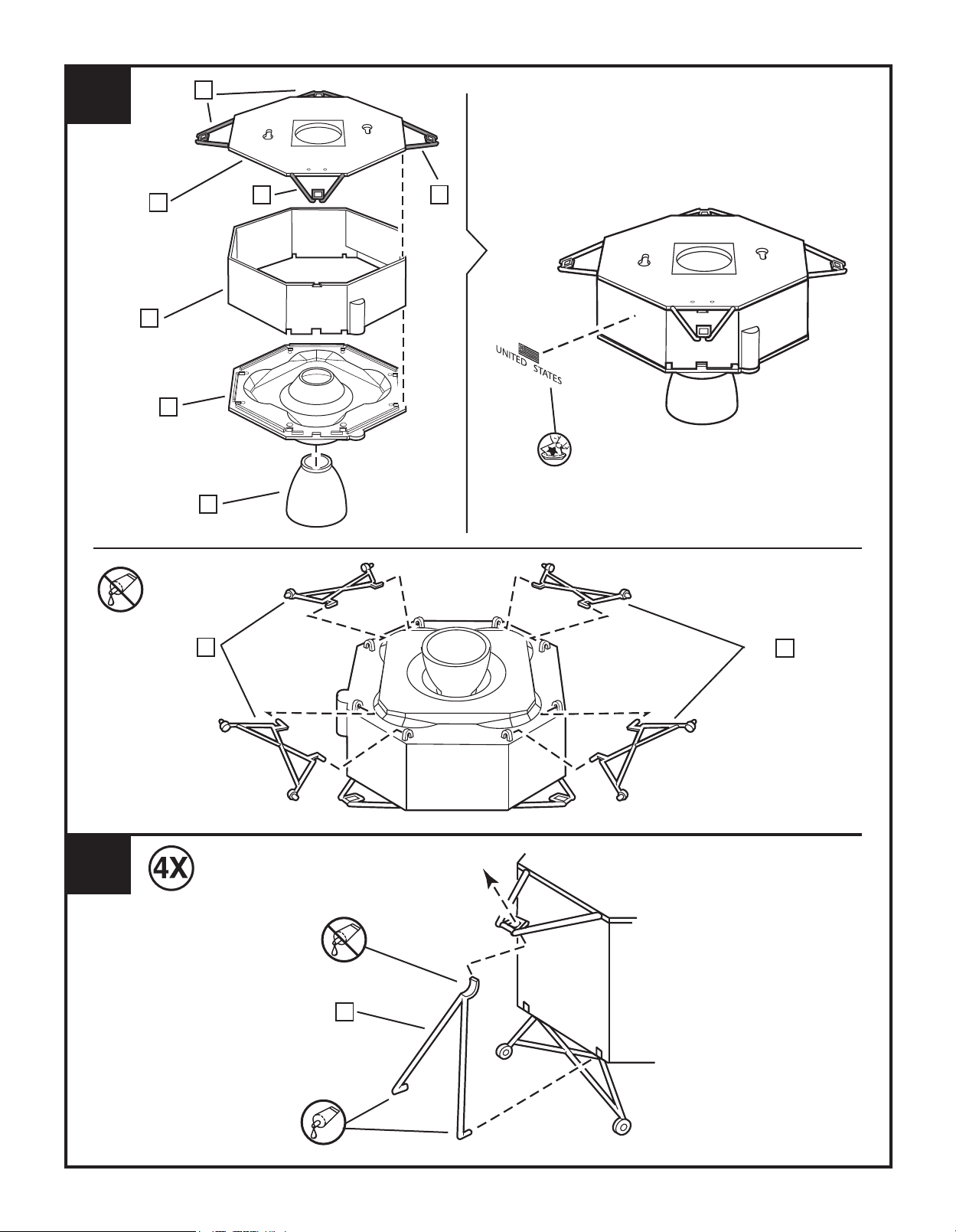 UNITED STATES

4X